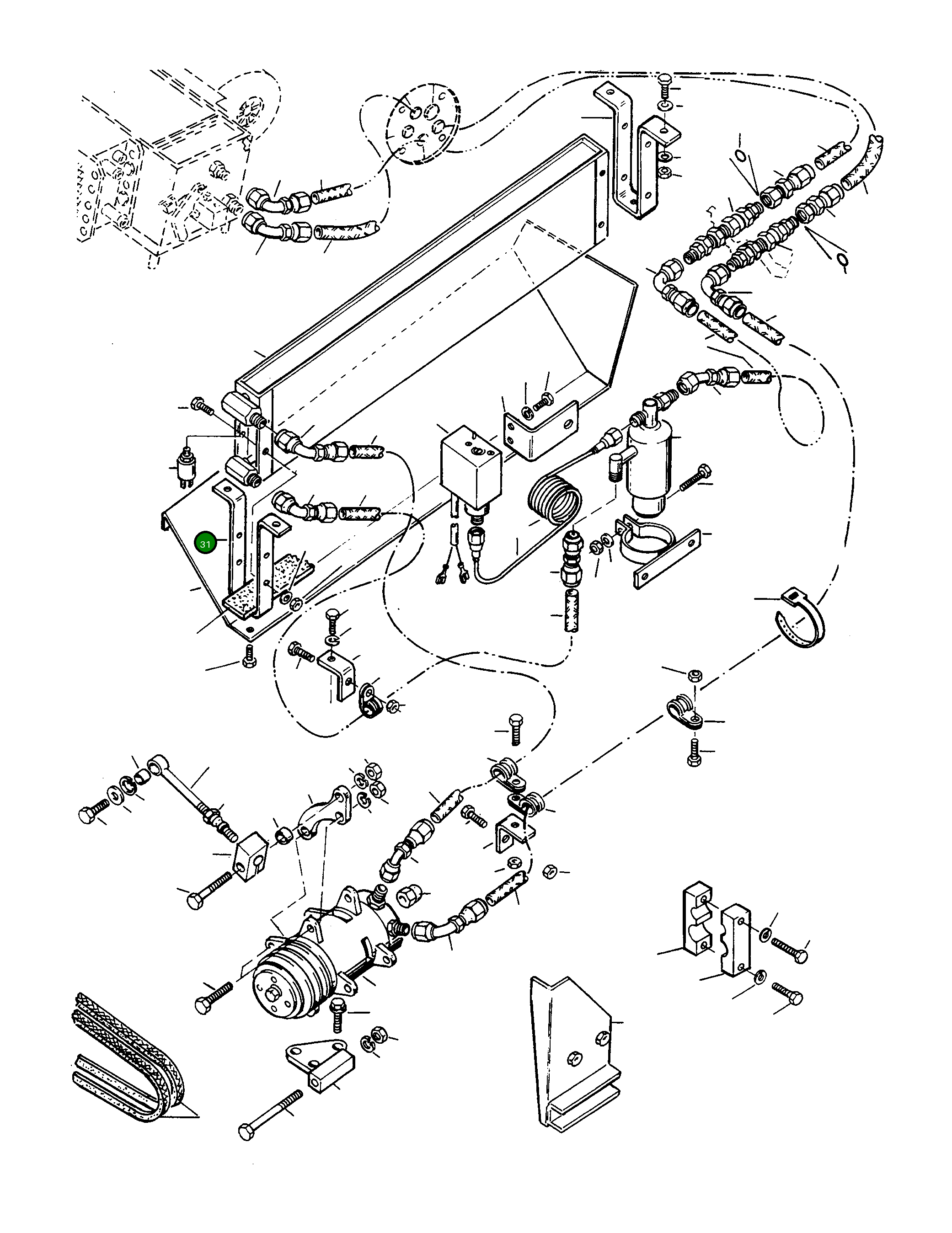 31