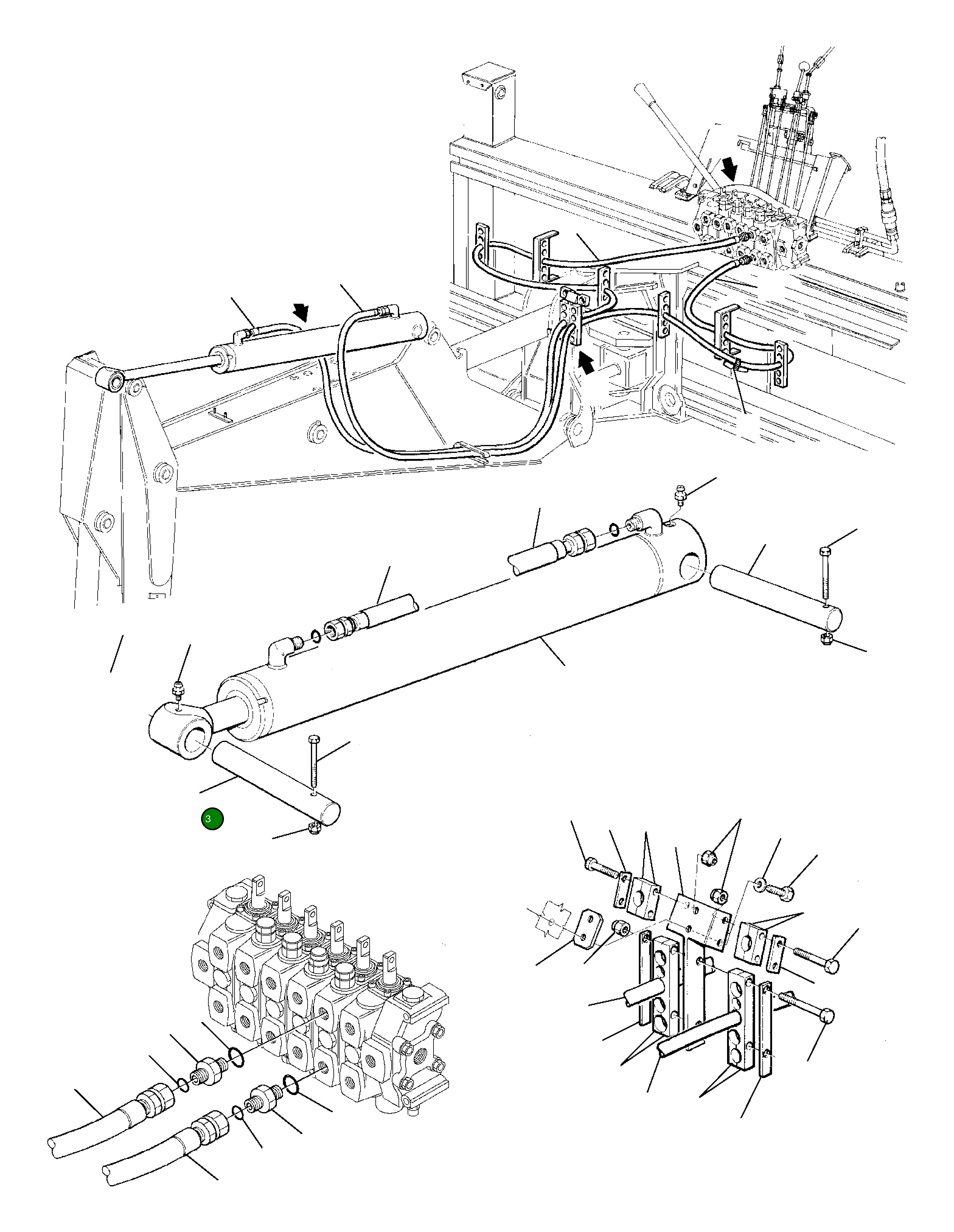 3