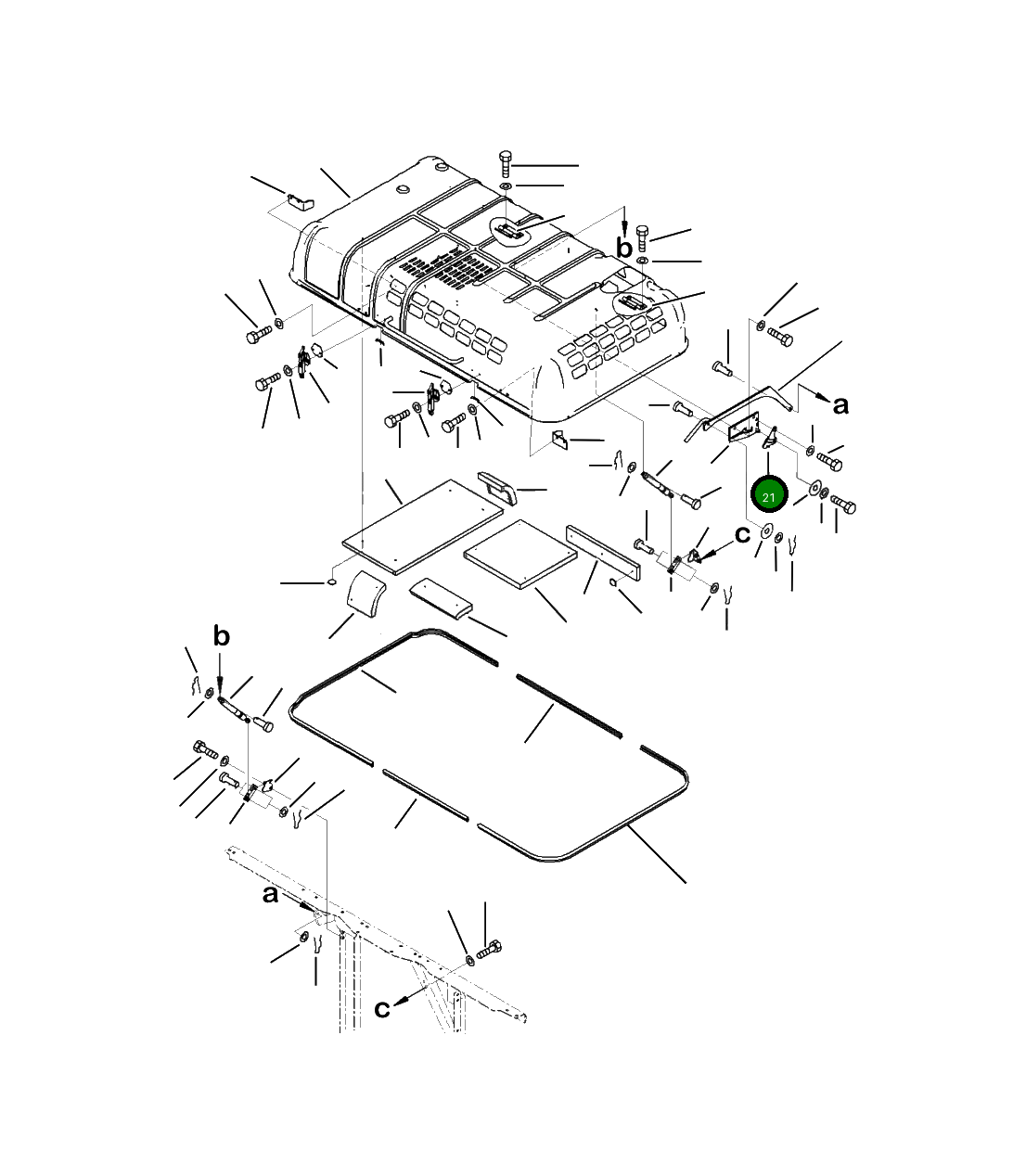 b
a
21
c
b
a
c