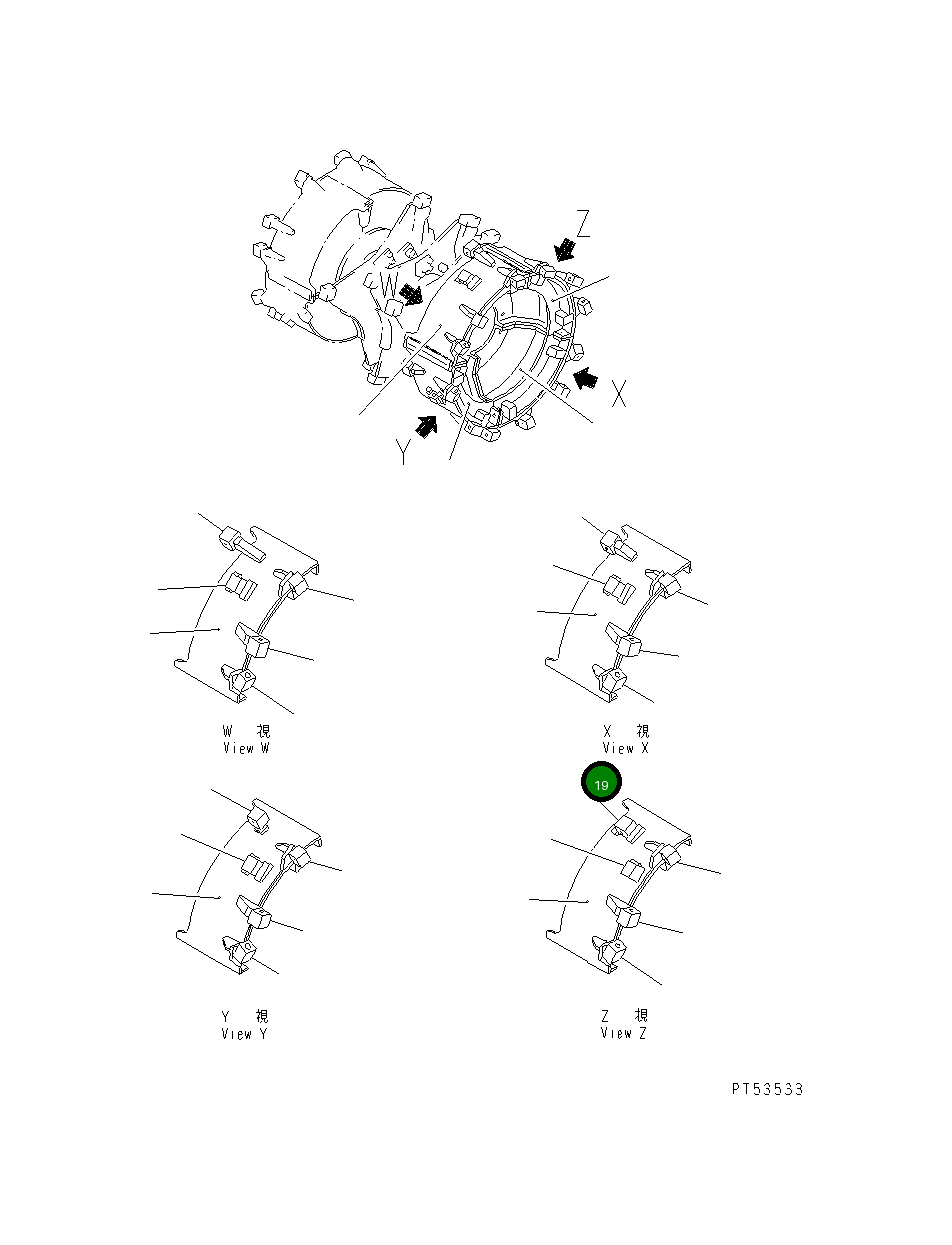 Z
W
X
Y

W 視
View W

X 視
View X

19

Y 視
View Y

Z 視
View Z

PT53533