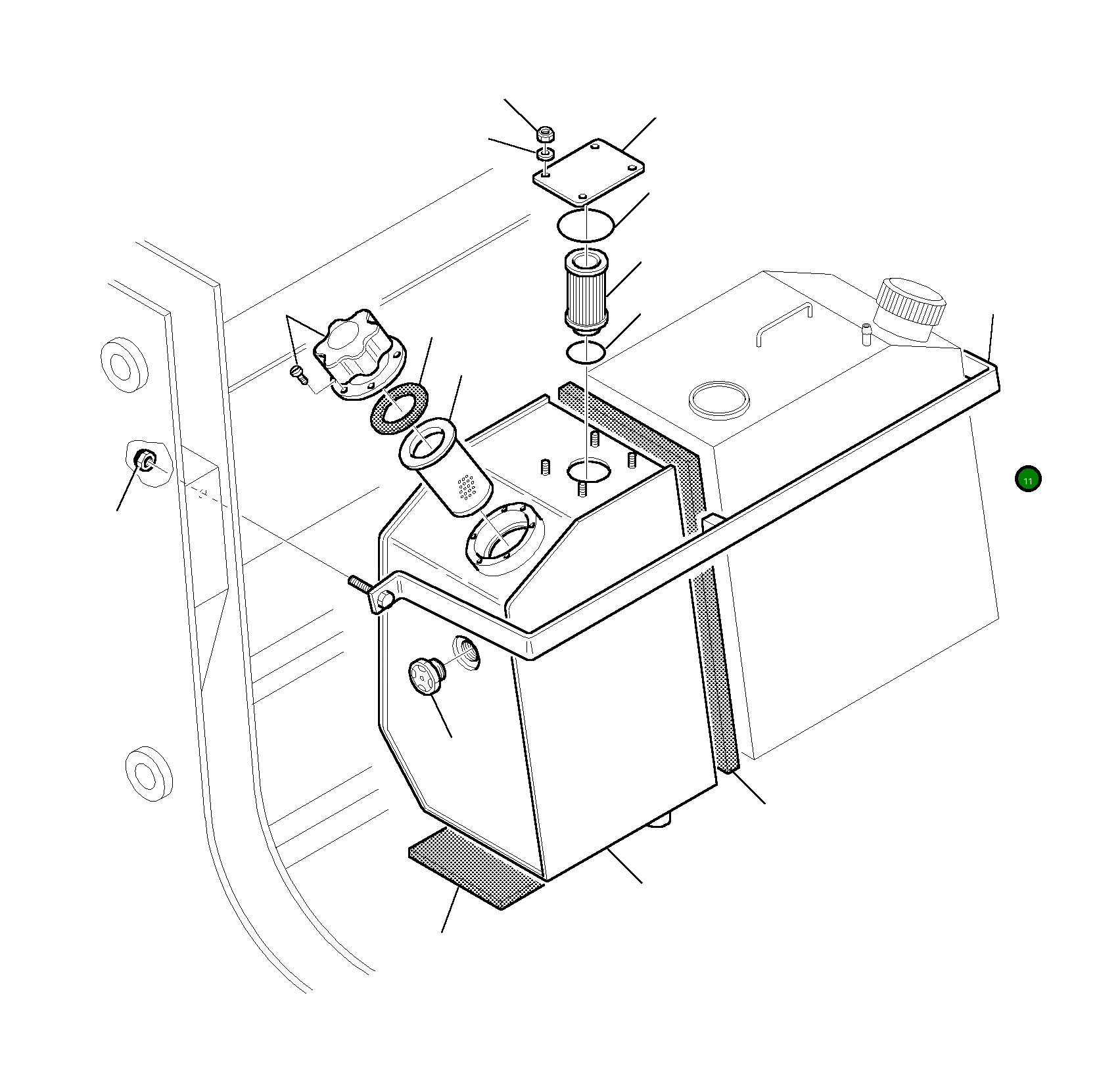 11