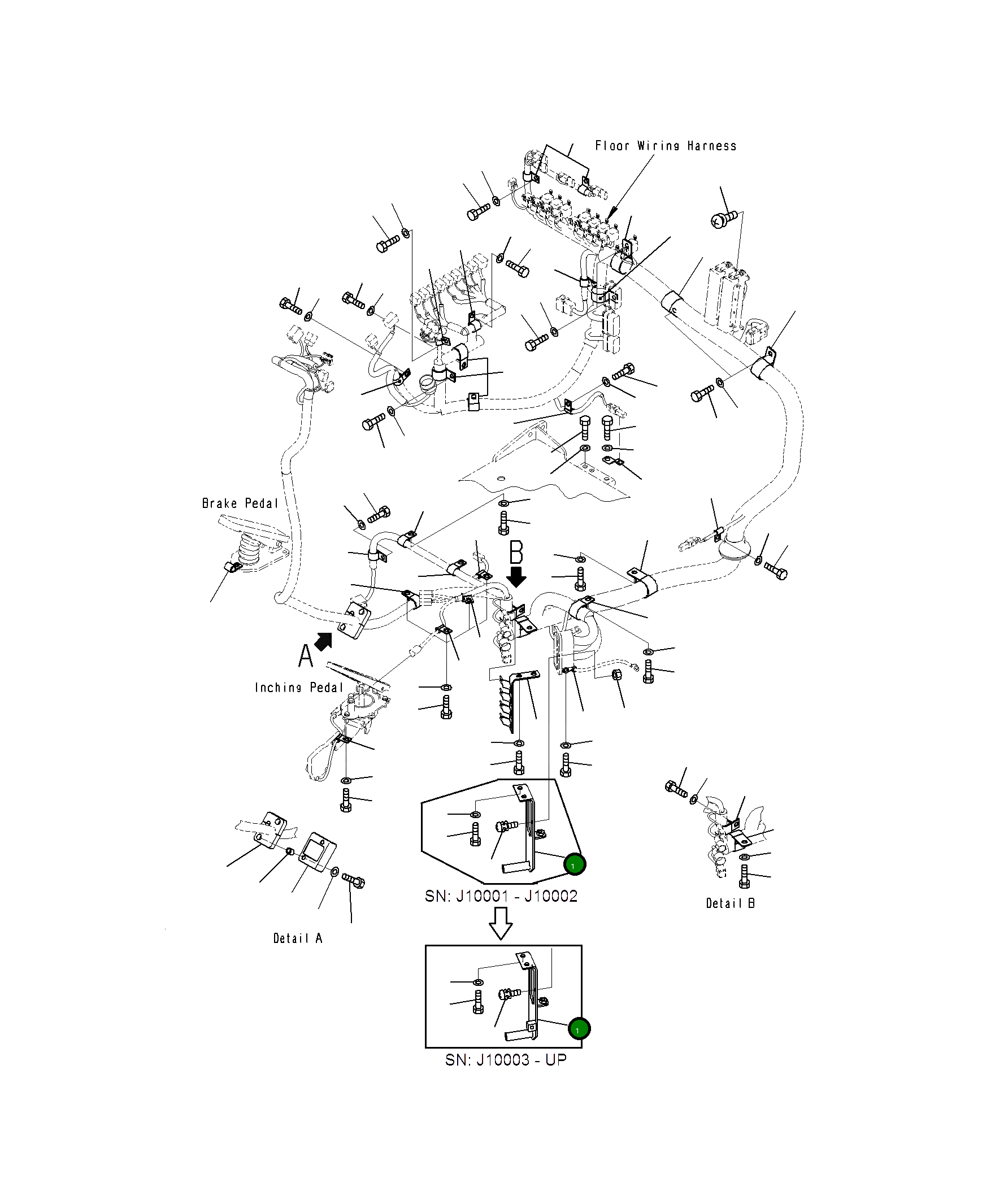 Floor Wiring Harness

Brake Pedal

B

A

Inching Pedal

1

SN: J10001 - J10002

Detail B

Detail A

1

SN: J10003 - UP