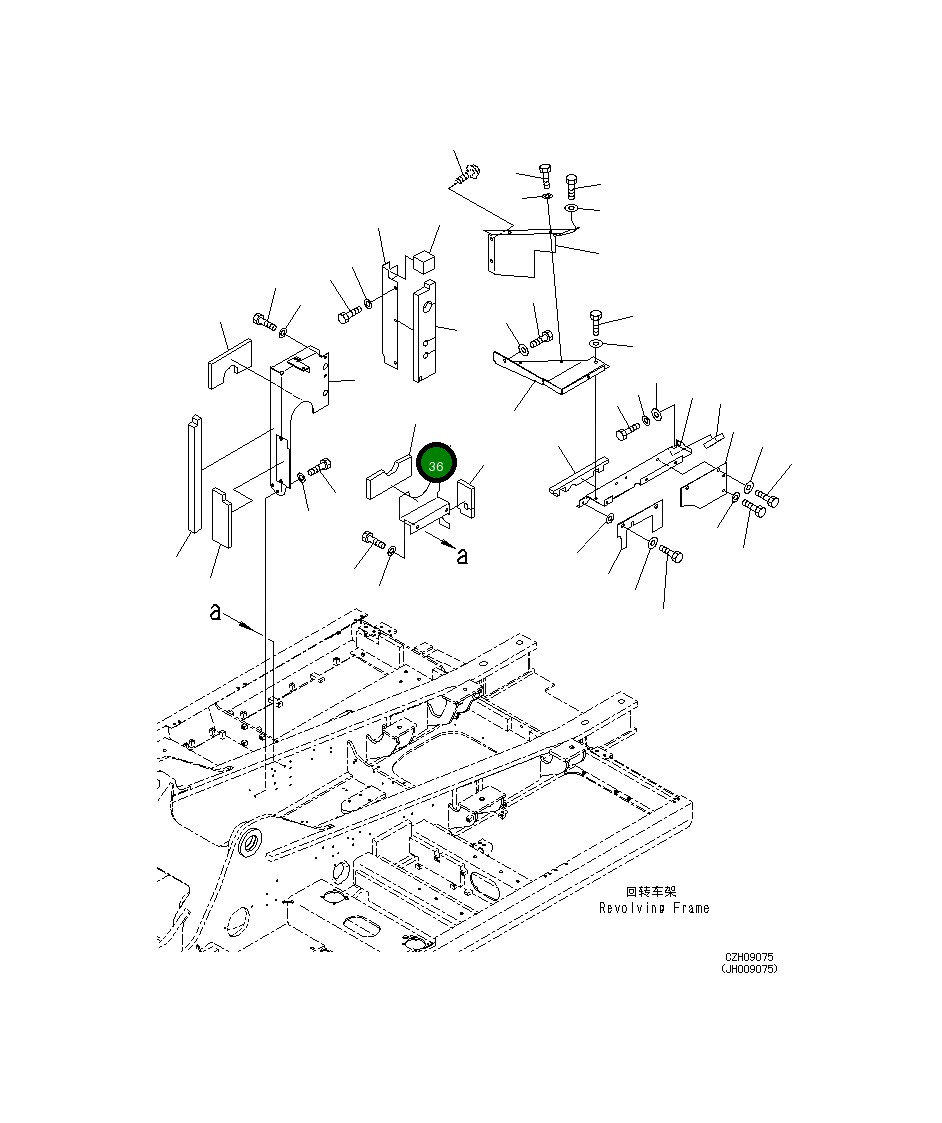 36

a

a

回转车架
Revolving Frame

CZH09075
(JH009075)