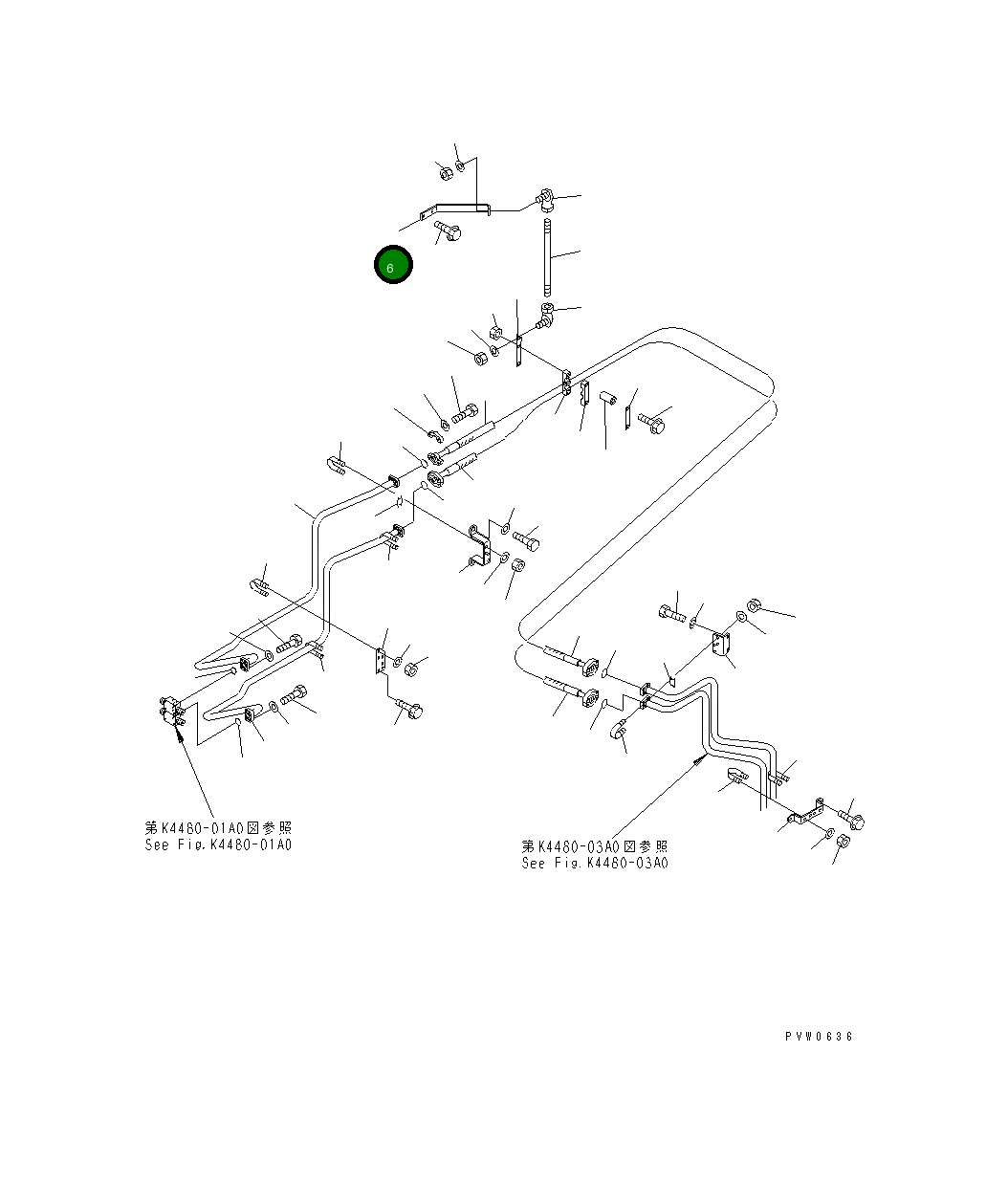 6

第K4480-01A0図参照
See Fig.K4480-01A0

第K4480-03A0図参照
See Fig.K4480-03A0

PVW0636