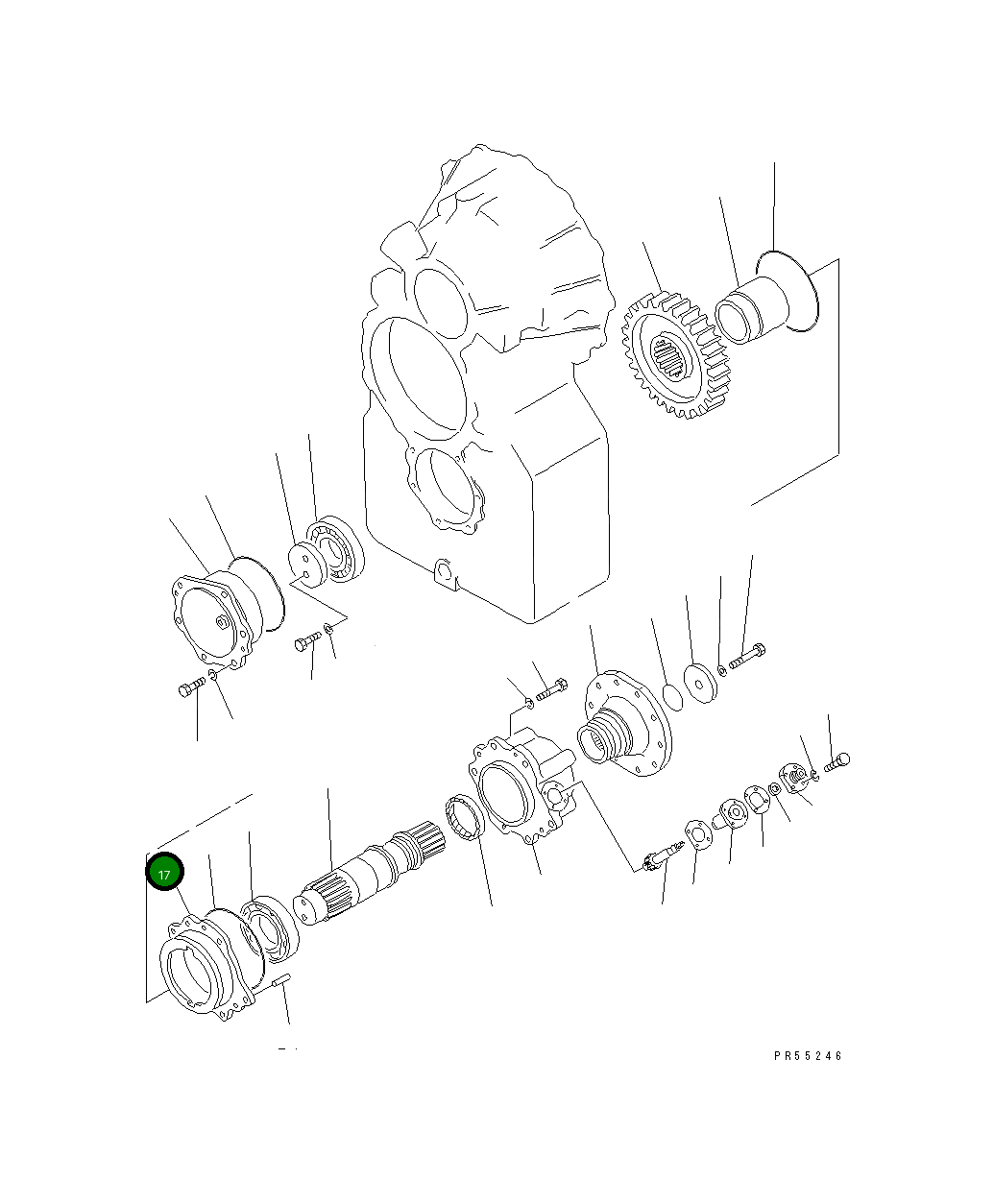 17

PR55246