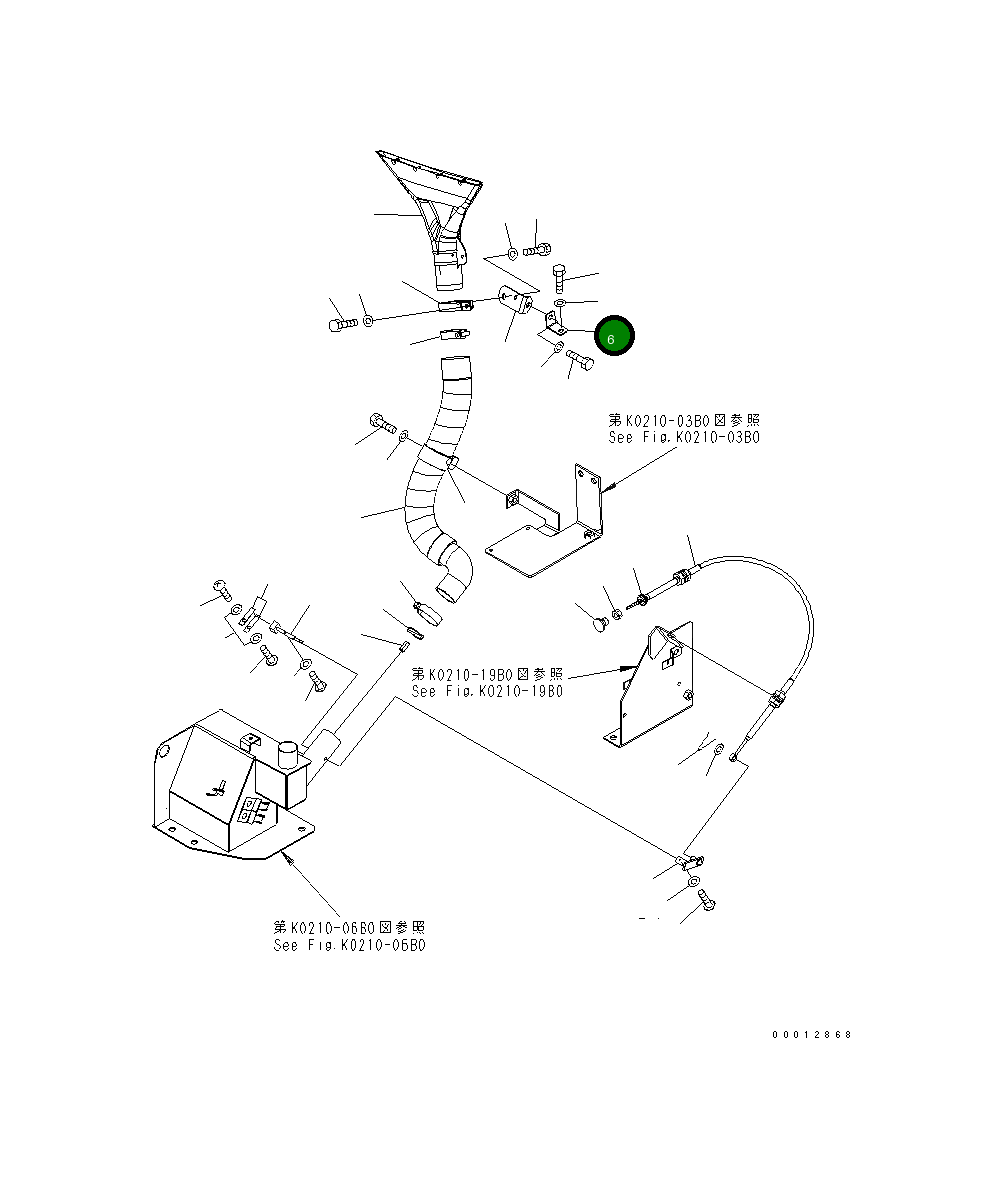 6

第K0210-03B0図参照
See Fig.K0210-03B0

第K0210-19B0図参照
See Fig.K0210-19B0

第K0210-06B0図参照
See Fig.K0210-06B0

00012868