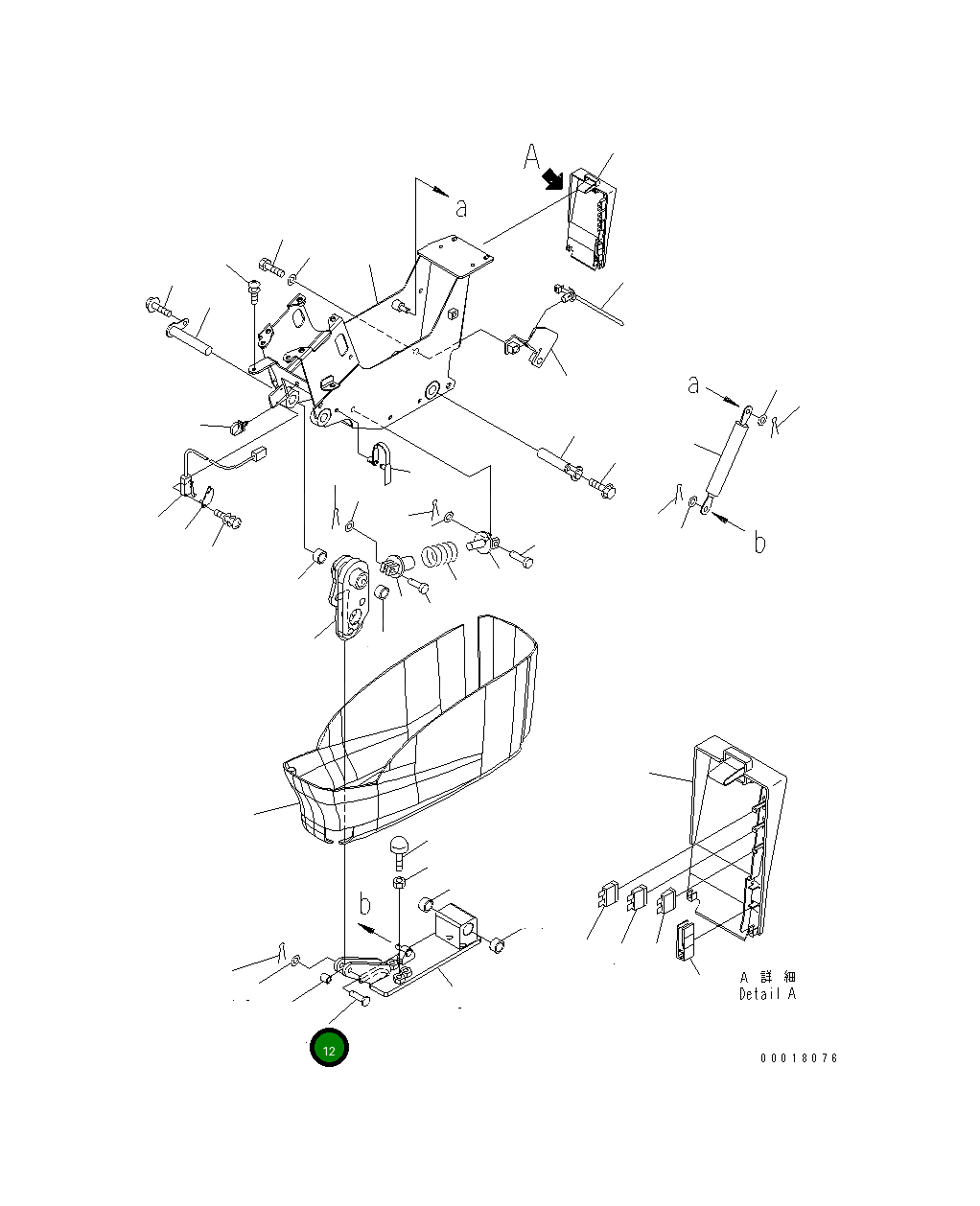 A

a

a

b

b

A 詳 細
Detail A

12

00018076