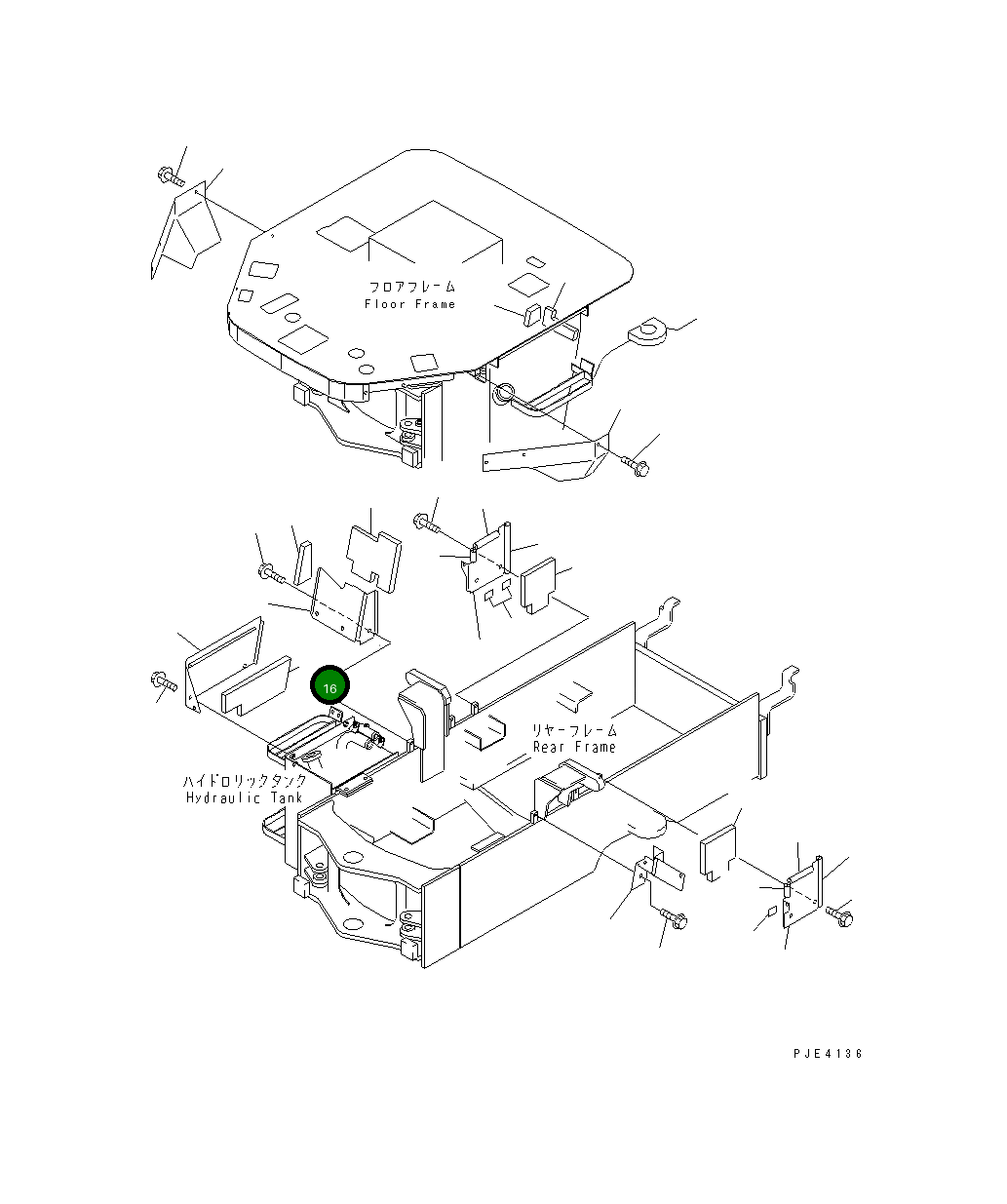 フロアフレーム
Floor Frame

16

リヤーフレーム
Rear Frame

ハイドロリックタンク
Hydraulic Tank

PJE4136