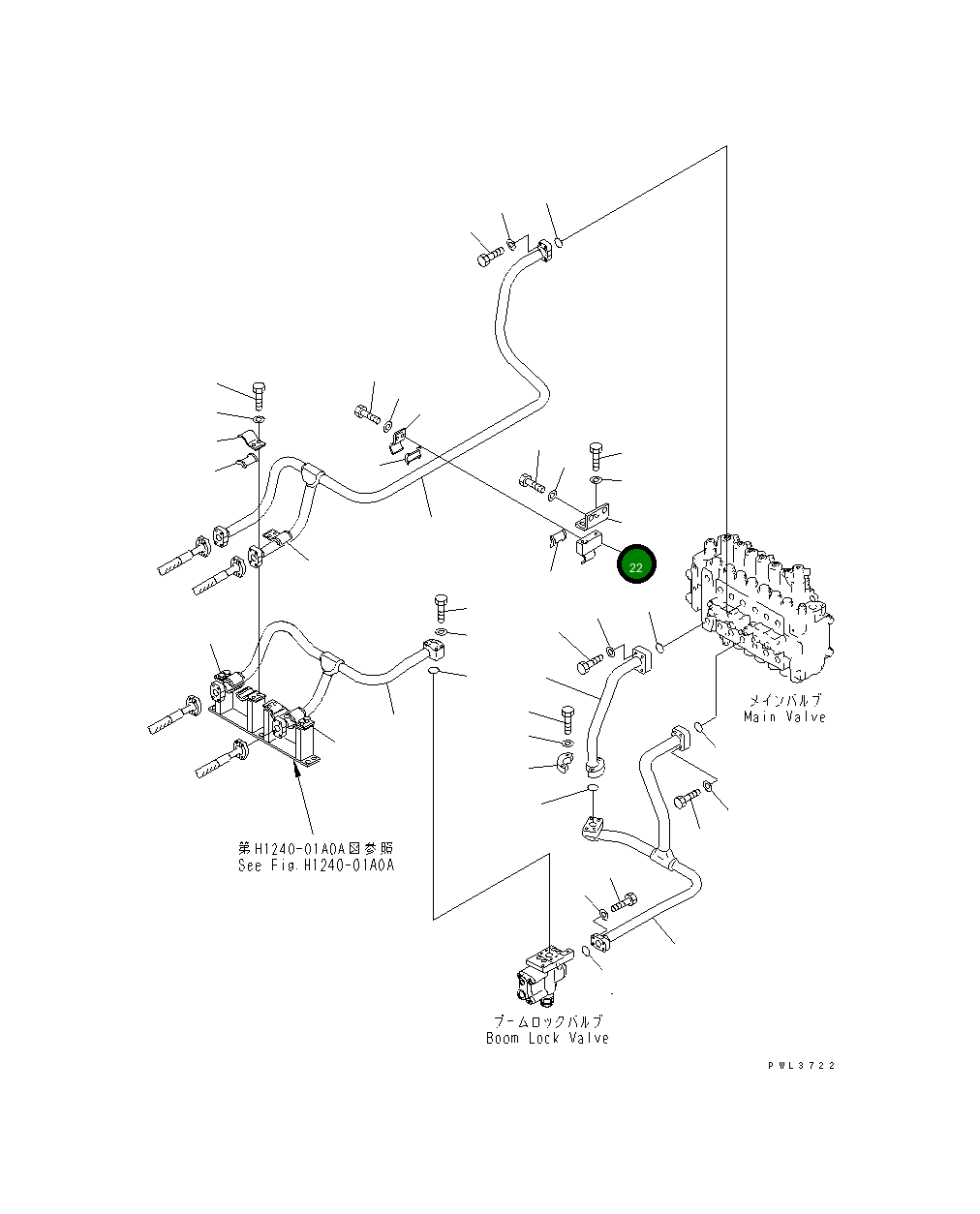 22

メインバルブ
Main Valve

第H1240-01A0A図参照
See Fig.H1240-01A0A

ブームロックバルブ
Boom Lock Valve

PWL3722