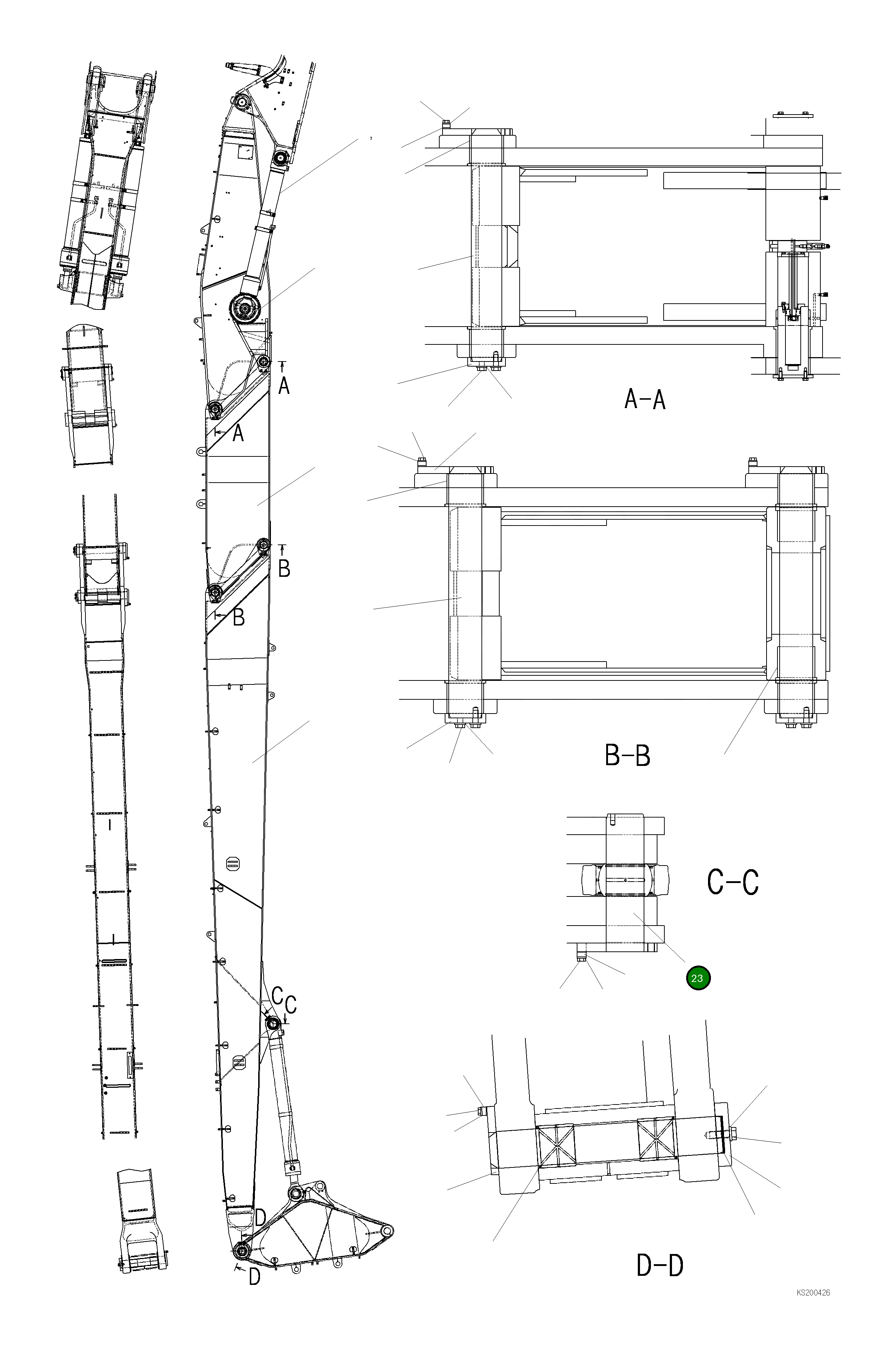 A
A
B
B
C
C
D
D
A-A
B-B
C-C
23
D-D
KS200426