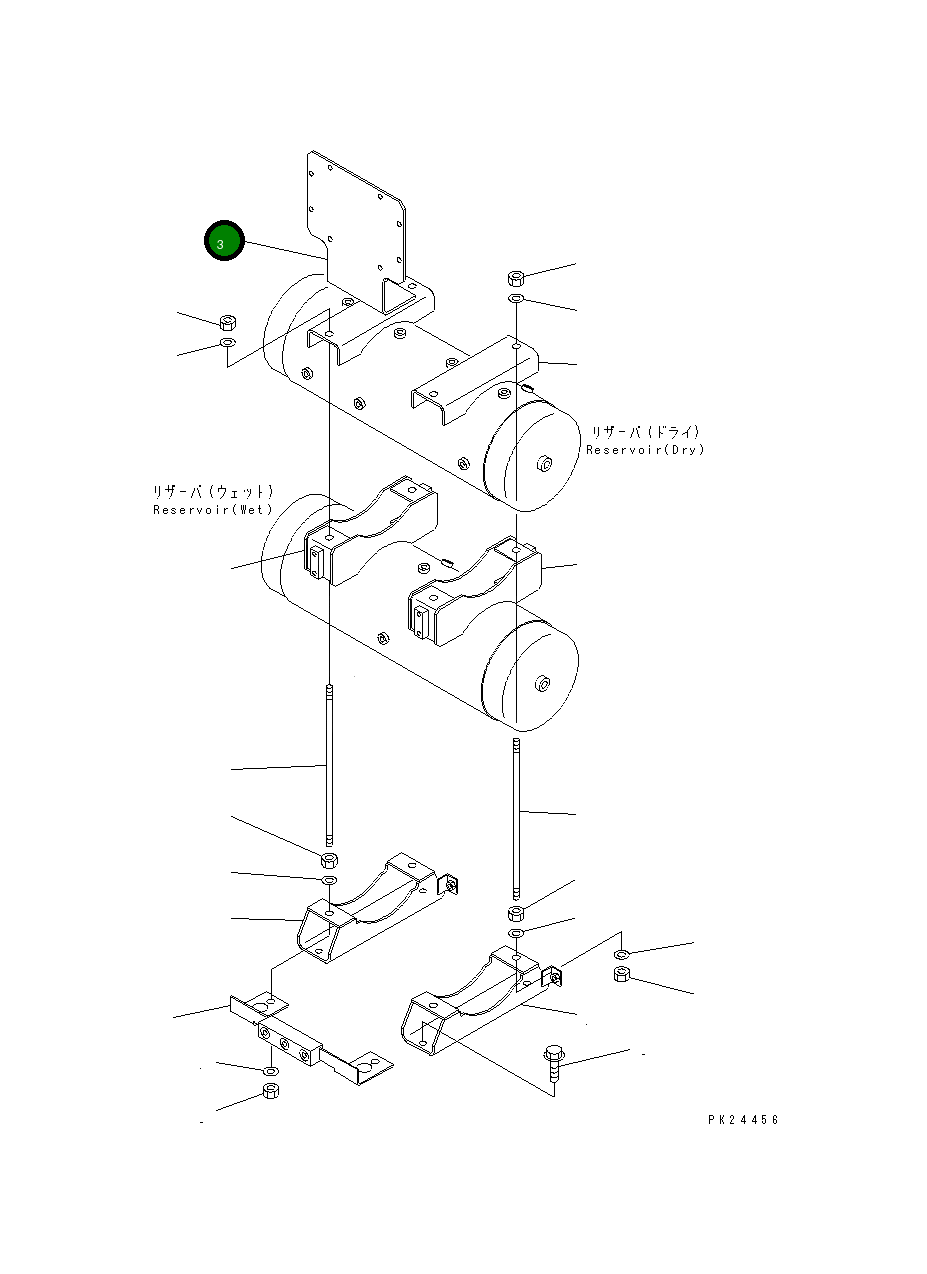 3

リザーバ(ドライ)
Reservoir(Dry)

リザーバ(ウェット)
Reservoir(Wet)

PK24456