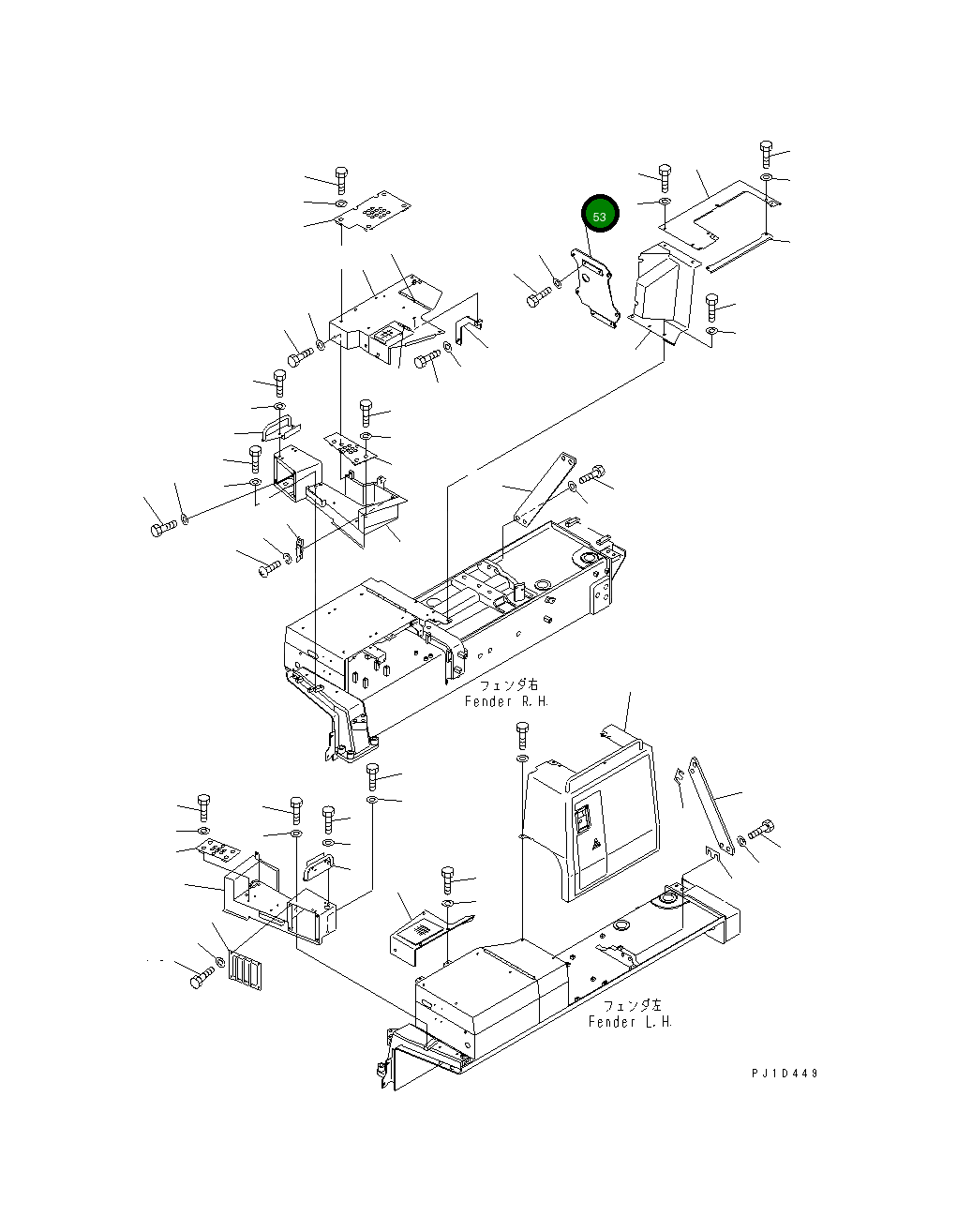 53

フェンダ右
Fender R.H.

フェンダ左
Fender L.H.

PJ1D449