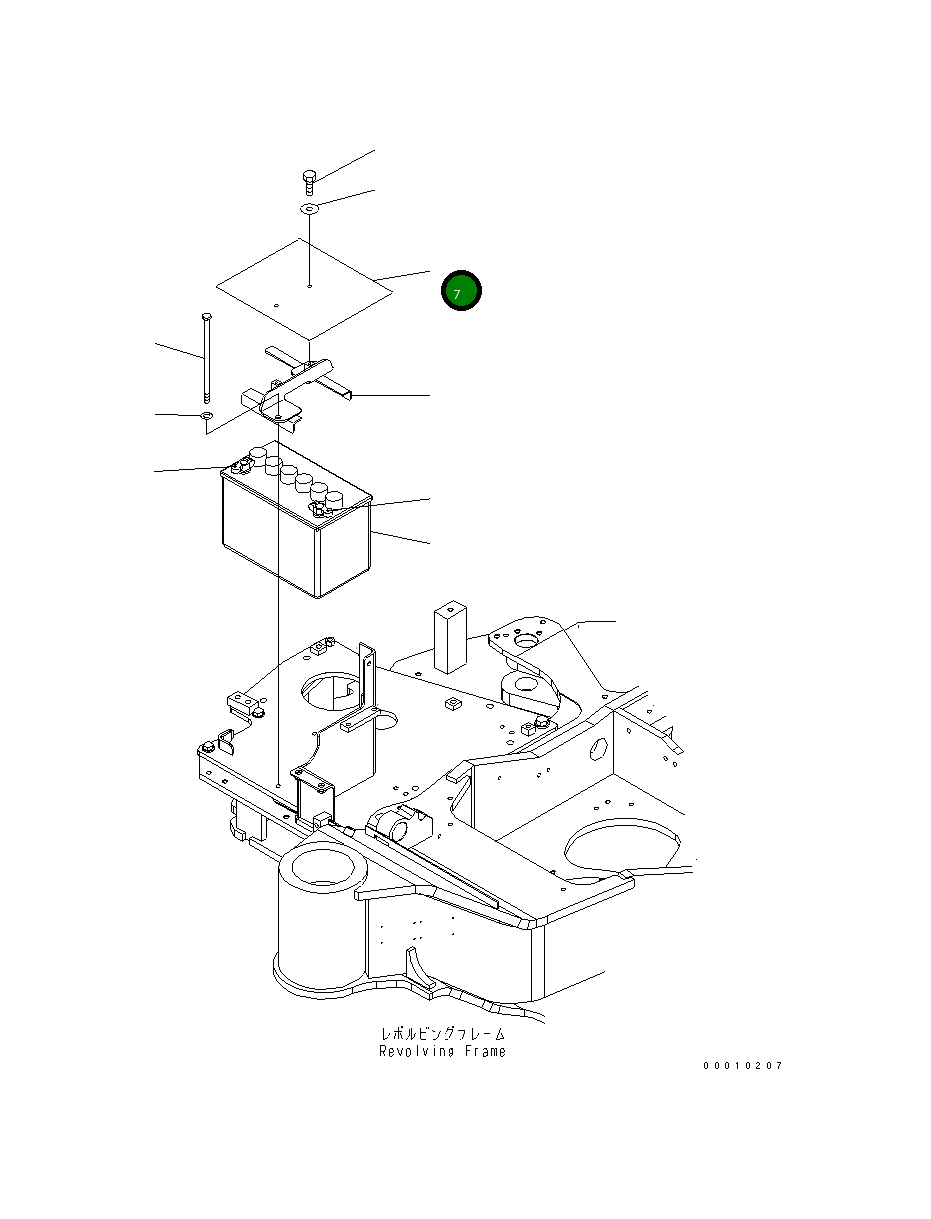 7

レボルビングフレーム
Revolving Frame

00010207