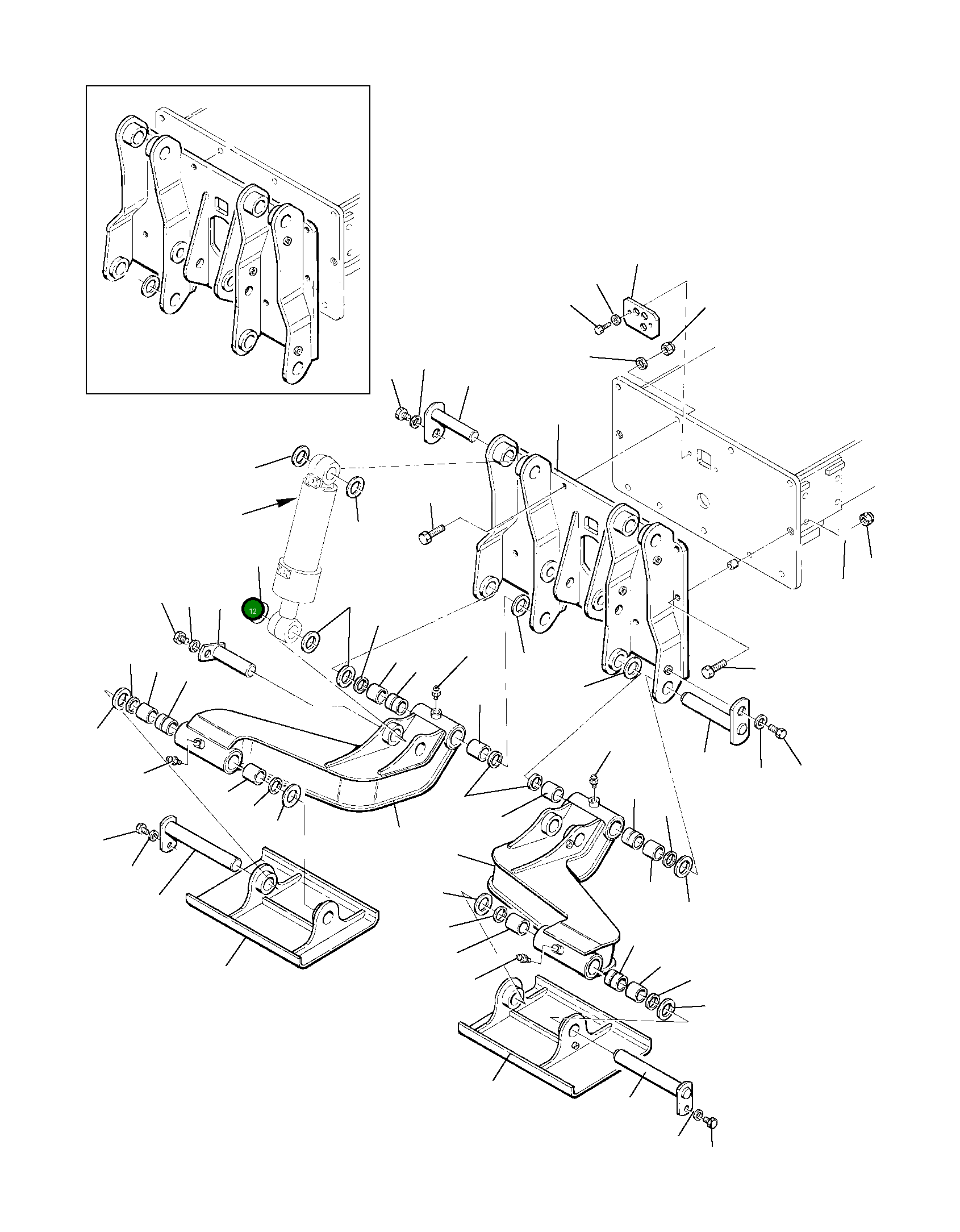 12