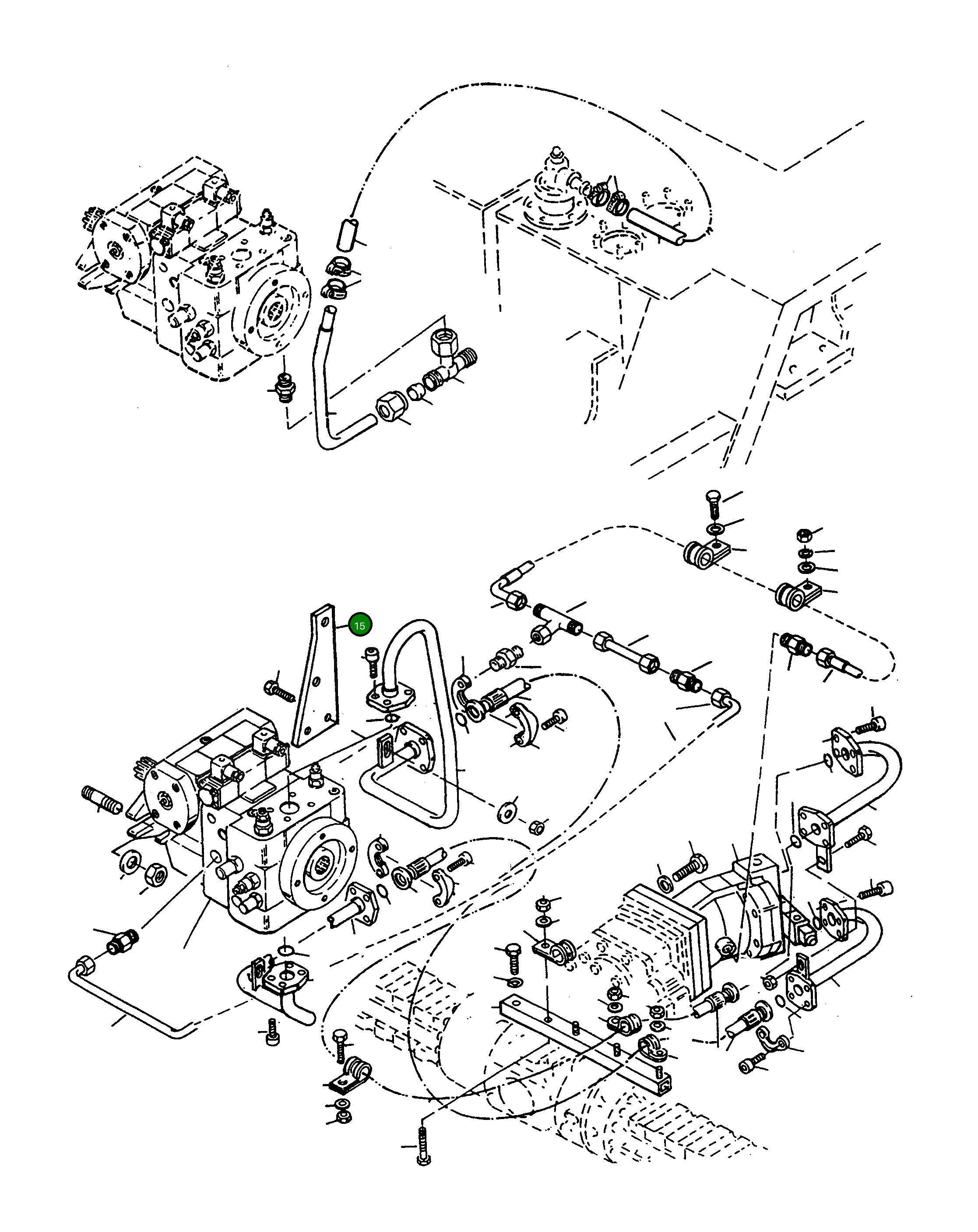 15