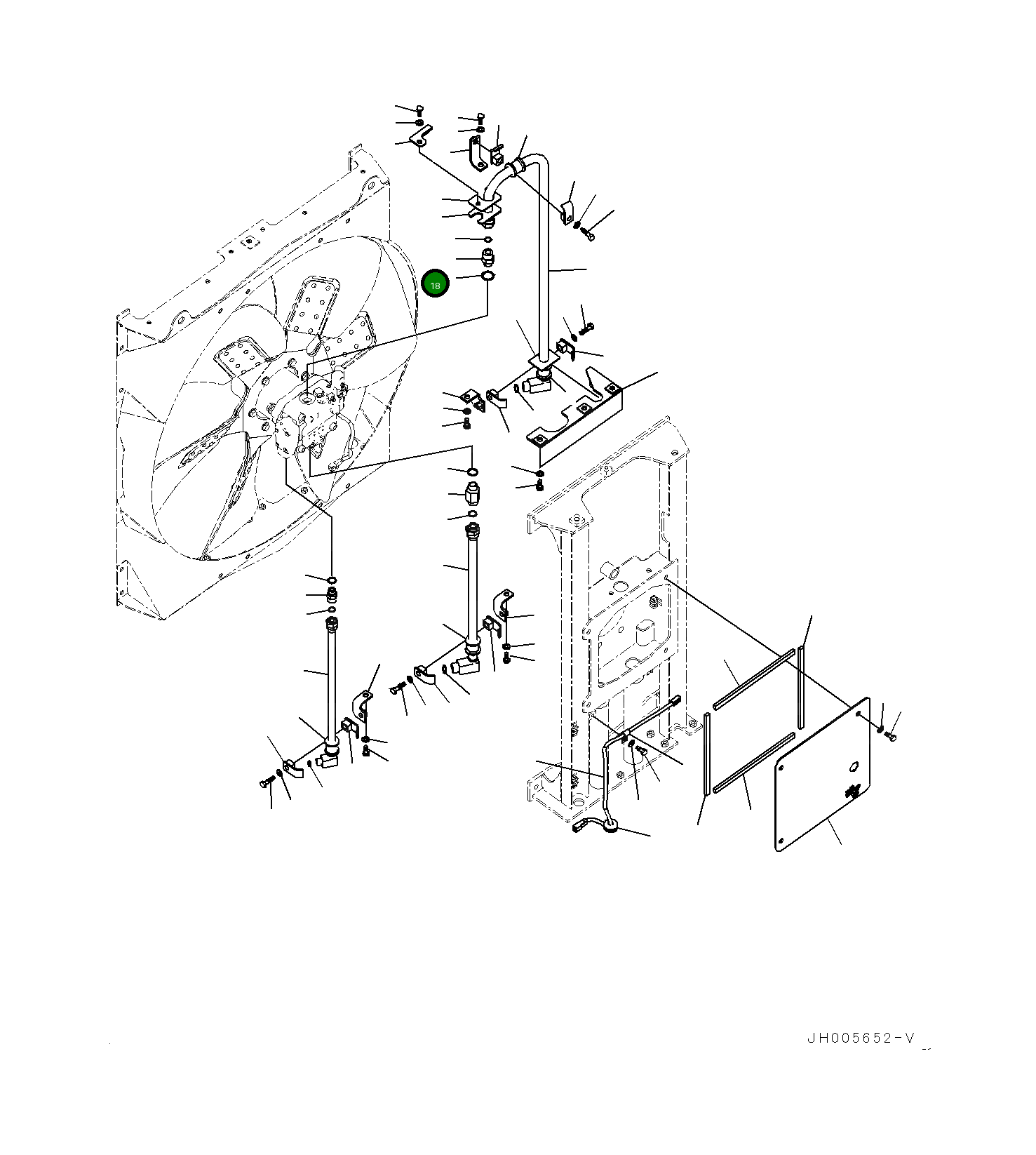 18

JH005652-V