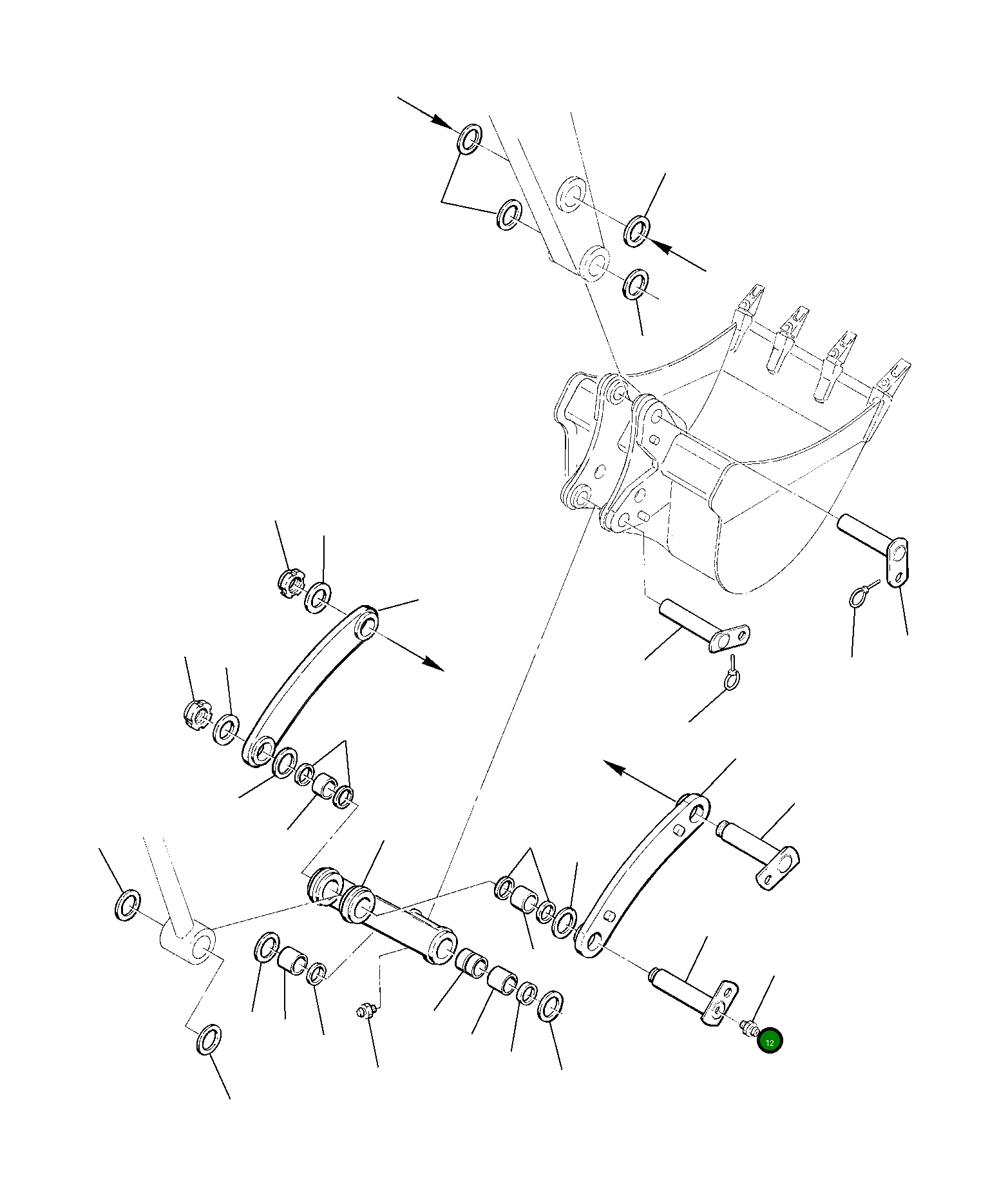 12