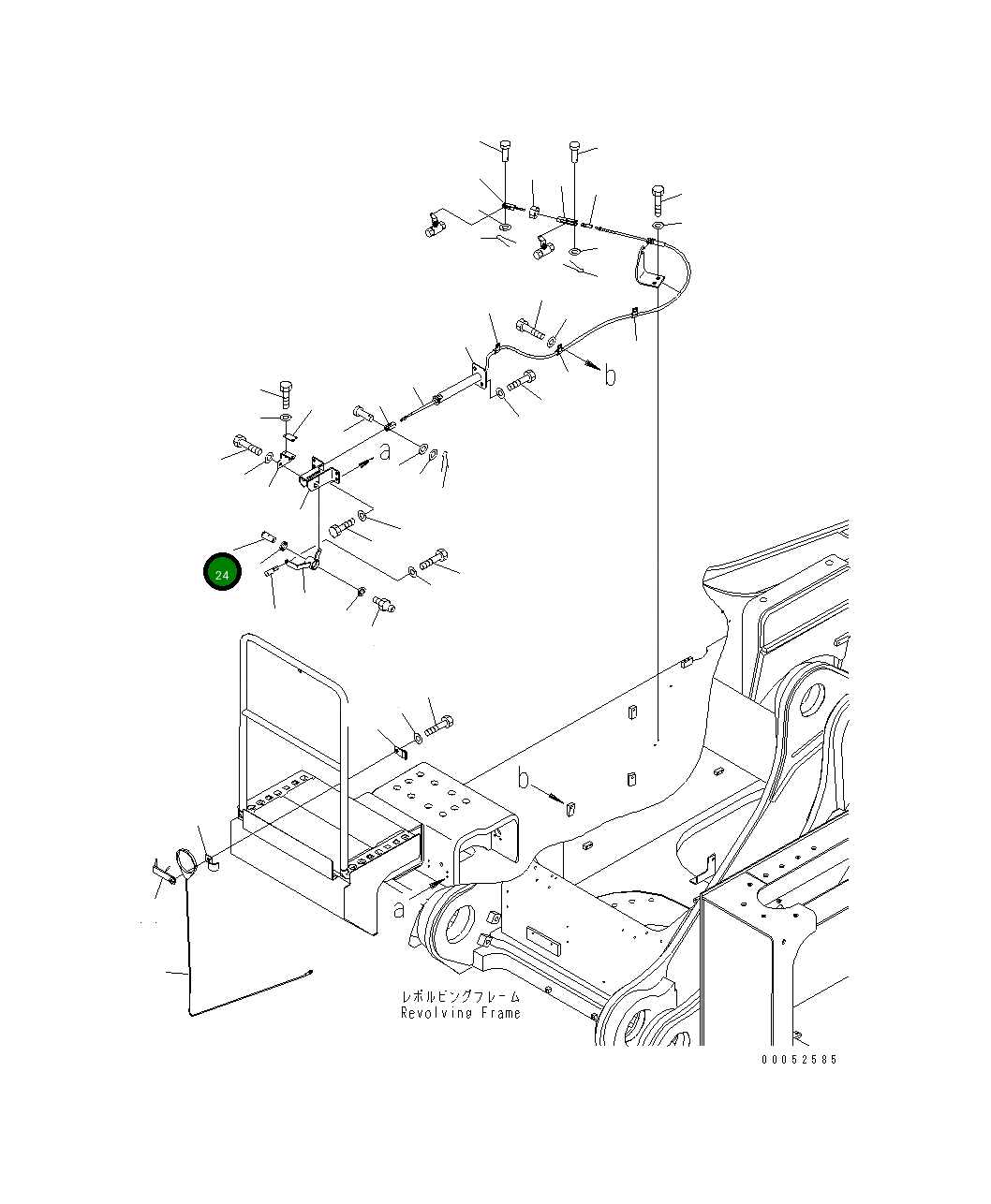 b

a

24

b

a

レボルビングフレーム
Revolving Frame

00052585