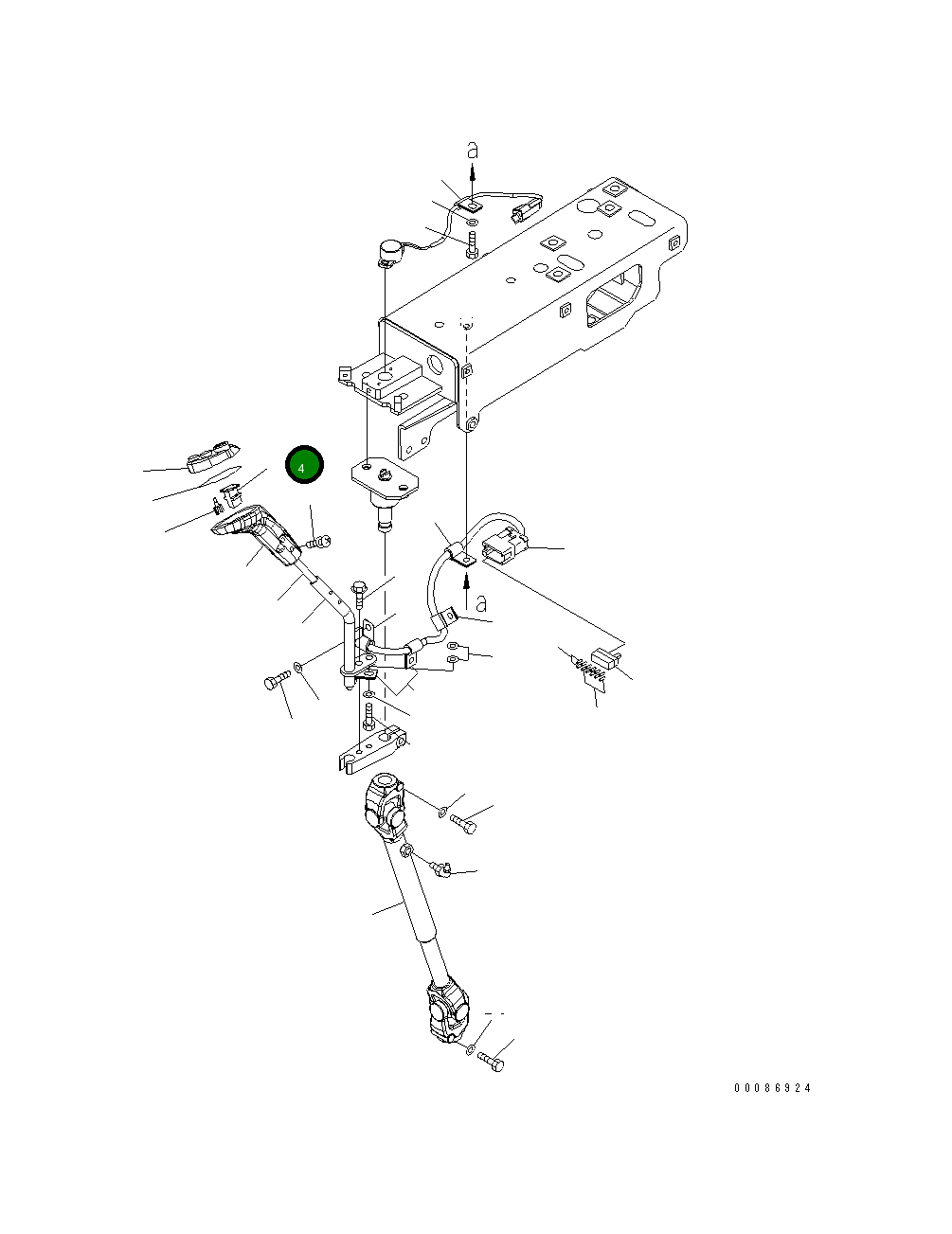 a

4

a

00086924