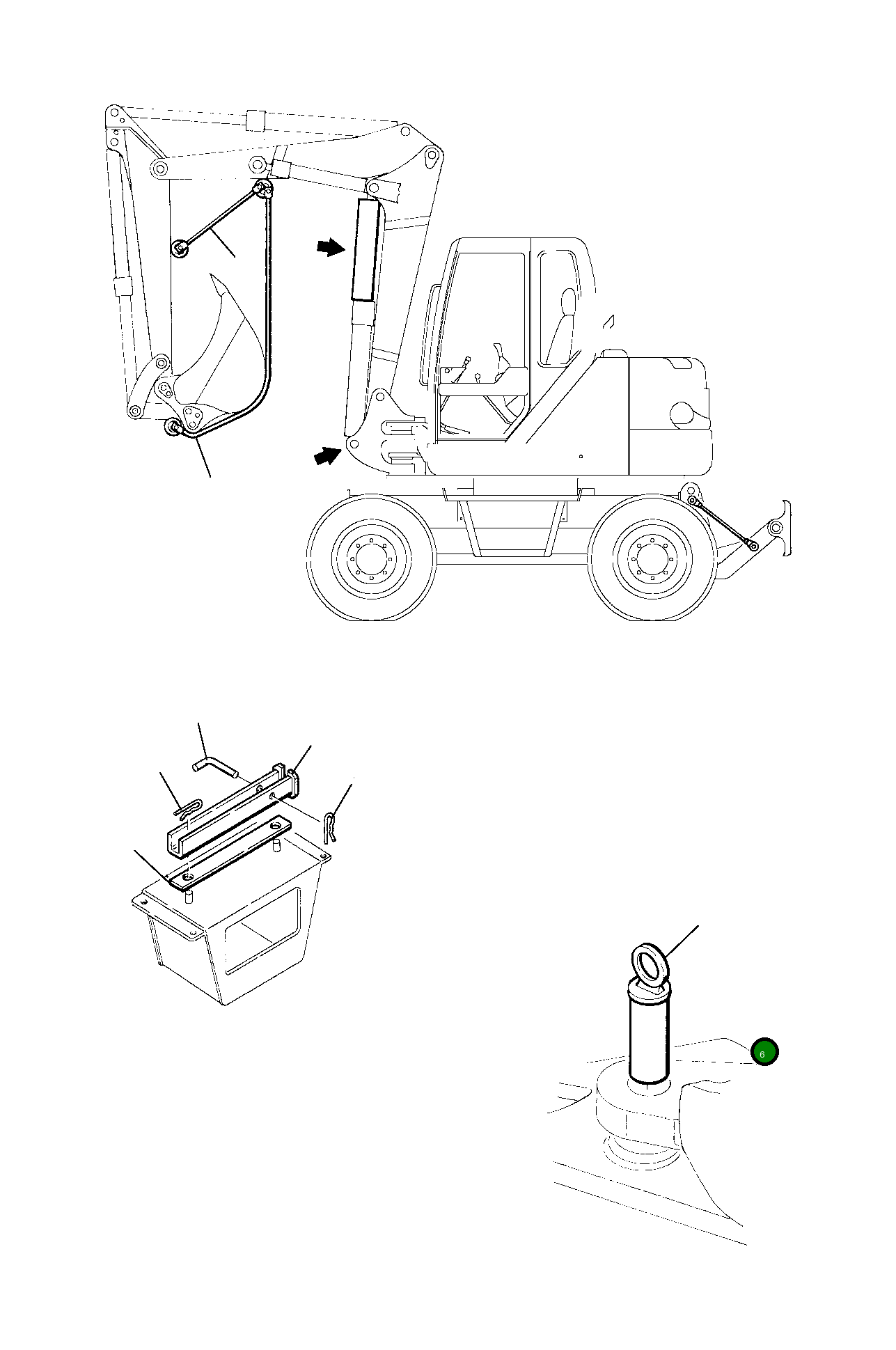 6