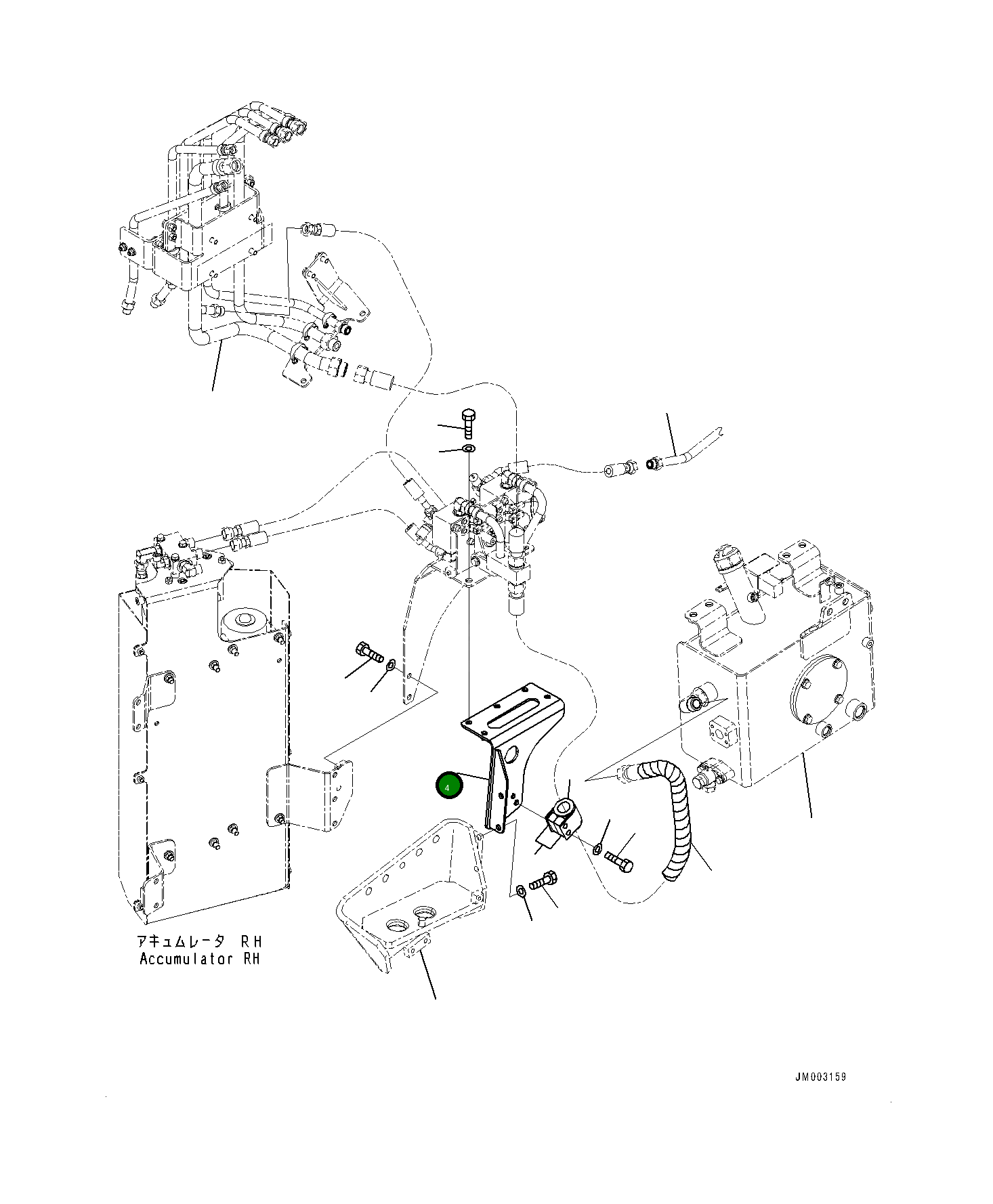 4

アキュムレータ RH
Accumulator RH

JM003159