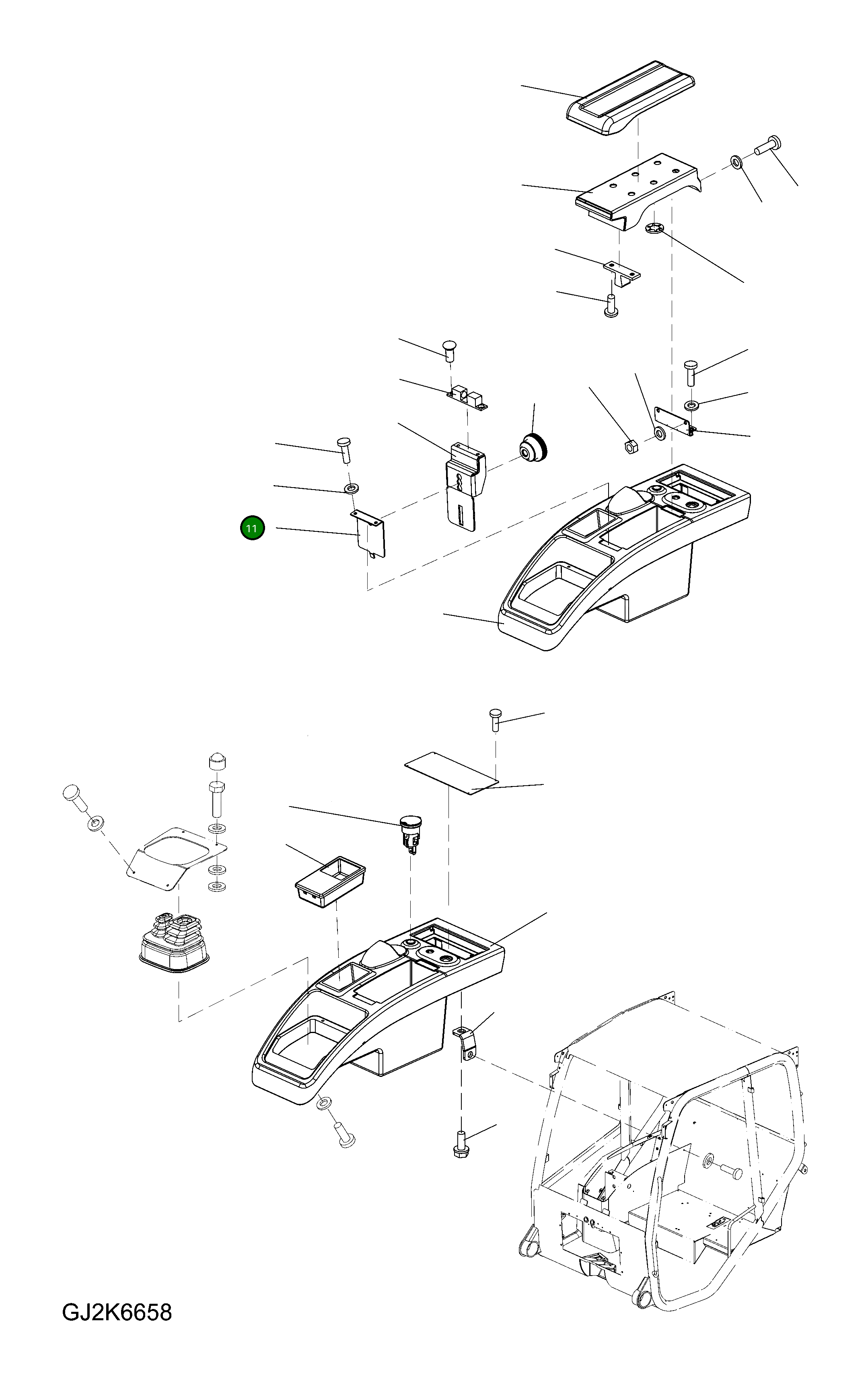 11

GJ2K6658