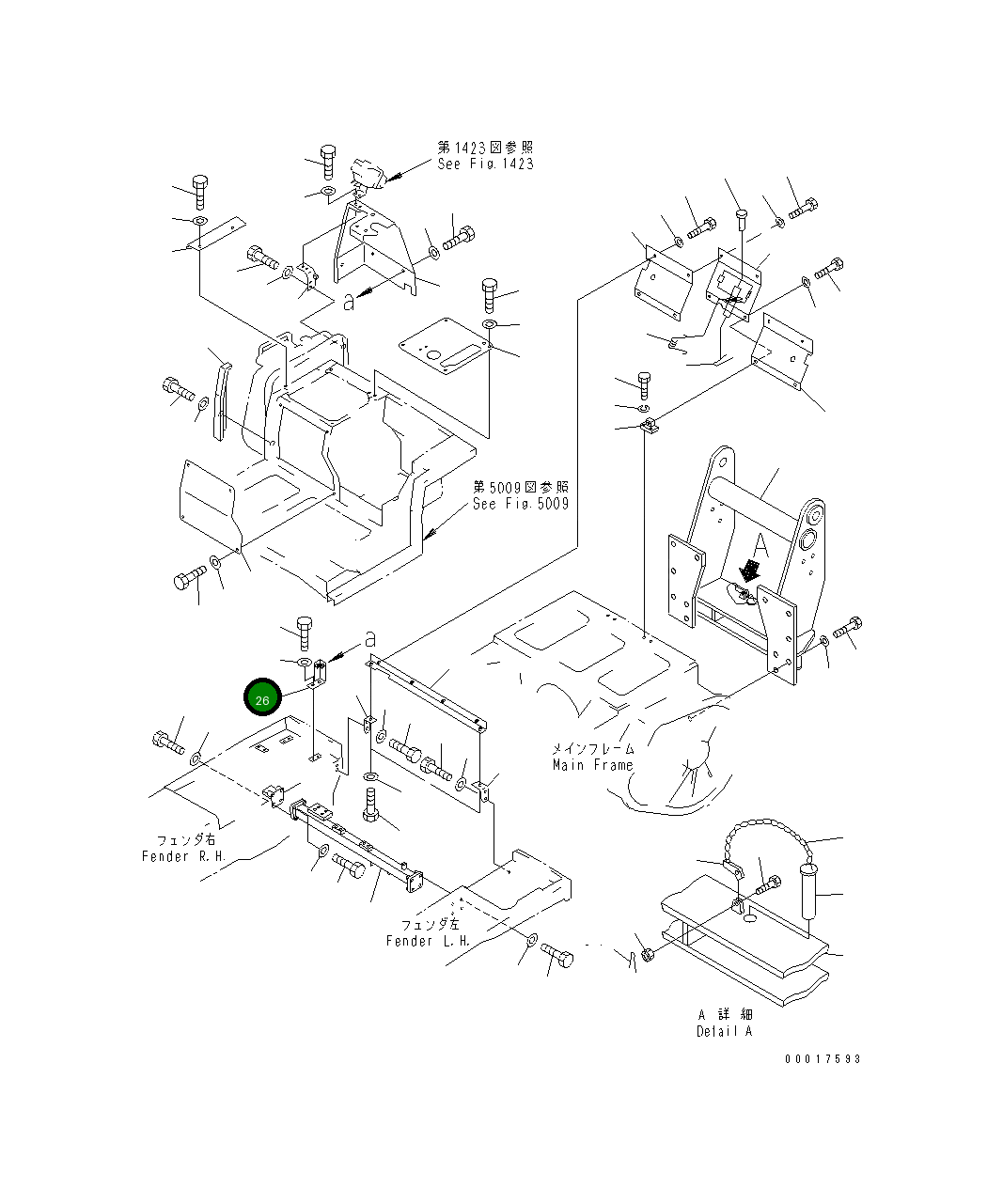 第1423図参照
See Fig.1423

a

第5009図参照
See Fig.5009

A

a

26

メインフレーム
Main Frame

フェンダ右
Fender R.H.

フェンダ左
Fender L.H.

A 詳細
Detail A

00017593