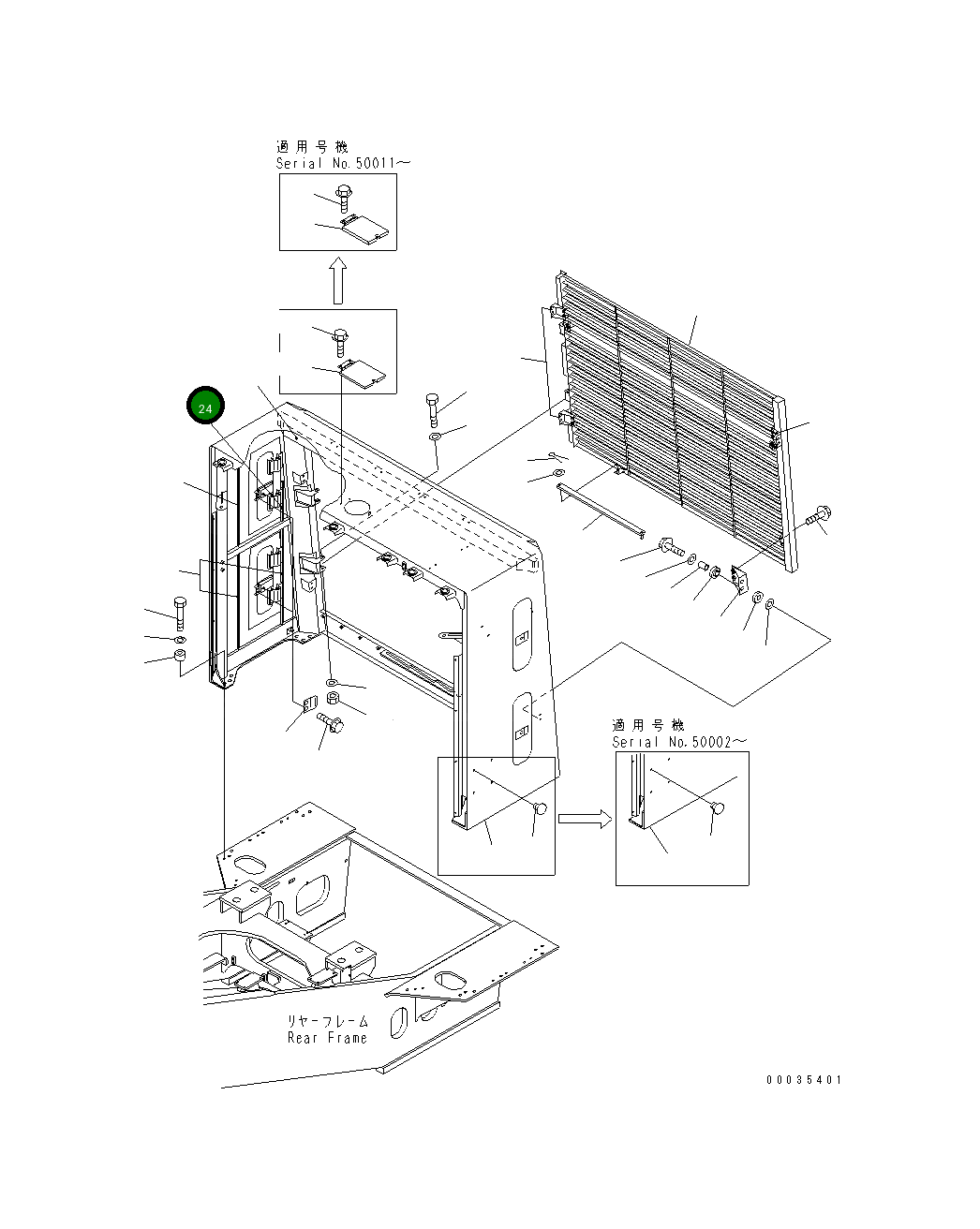 適用号機
Serial No.50011~

24

適用号機
Serial No.50002~

リヤーフレーム
Rear Frame

00035401