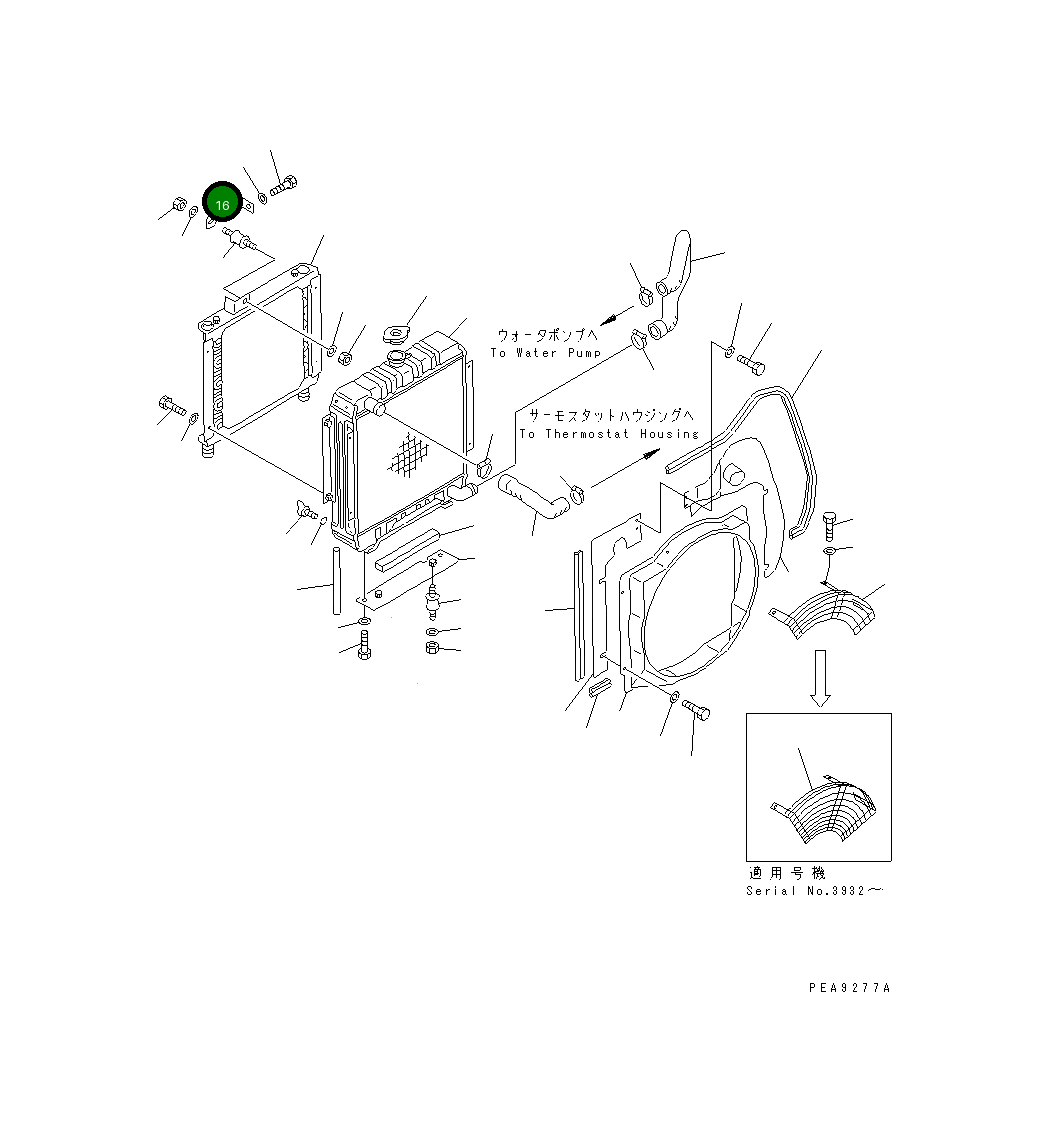 16

ウォータポンプへ
To Water Pump

サーモスタットハウジングへ
To Thermostat Housing

適用号機
Serial No.3932～

PEA9277A