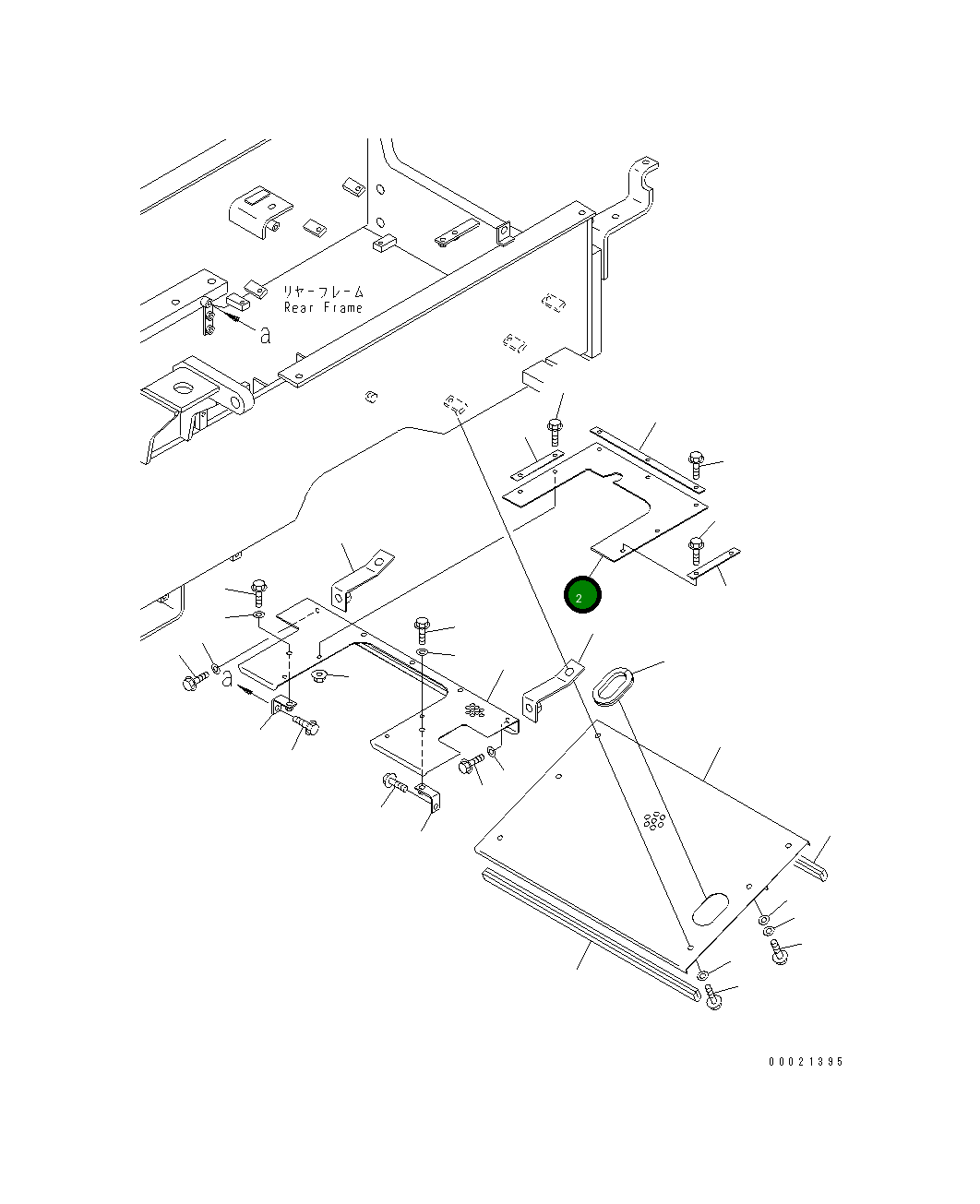 リヤーフレーム
Rear Frame
a
2
a
00021395