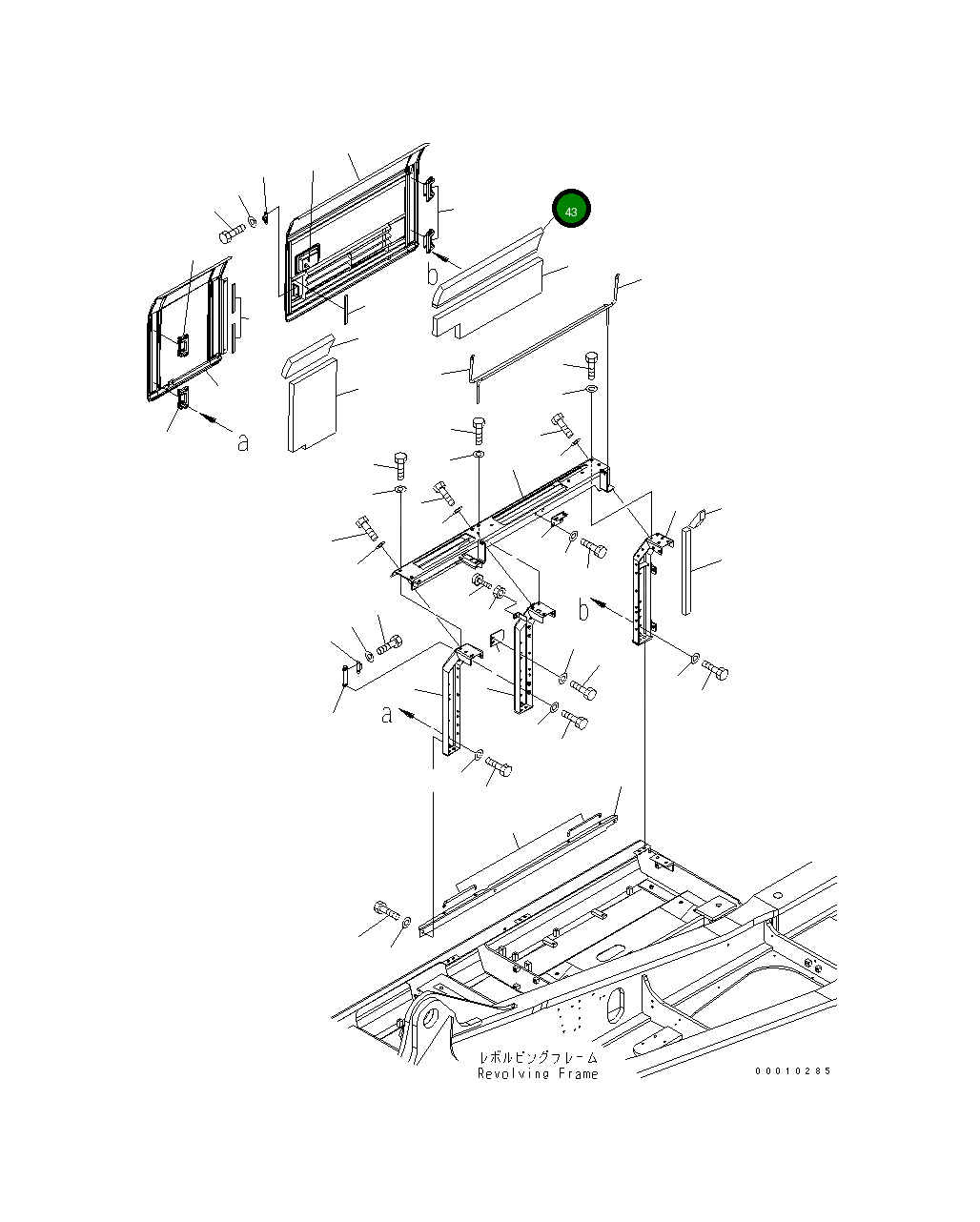 43

b

a

b

a

レボルビングフレーム
Revolving Frame

00010285