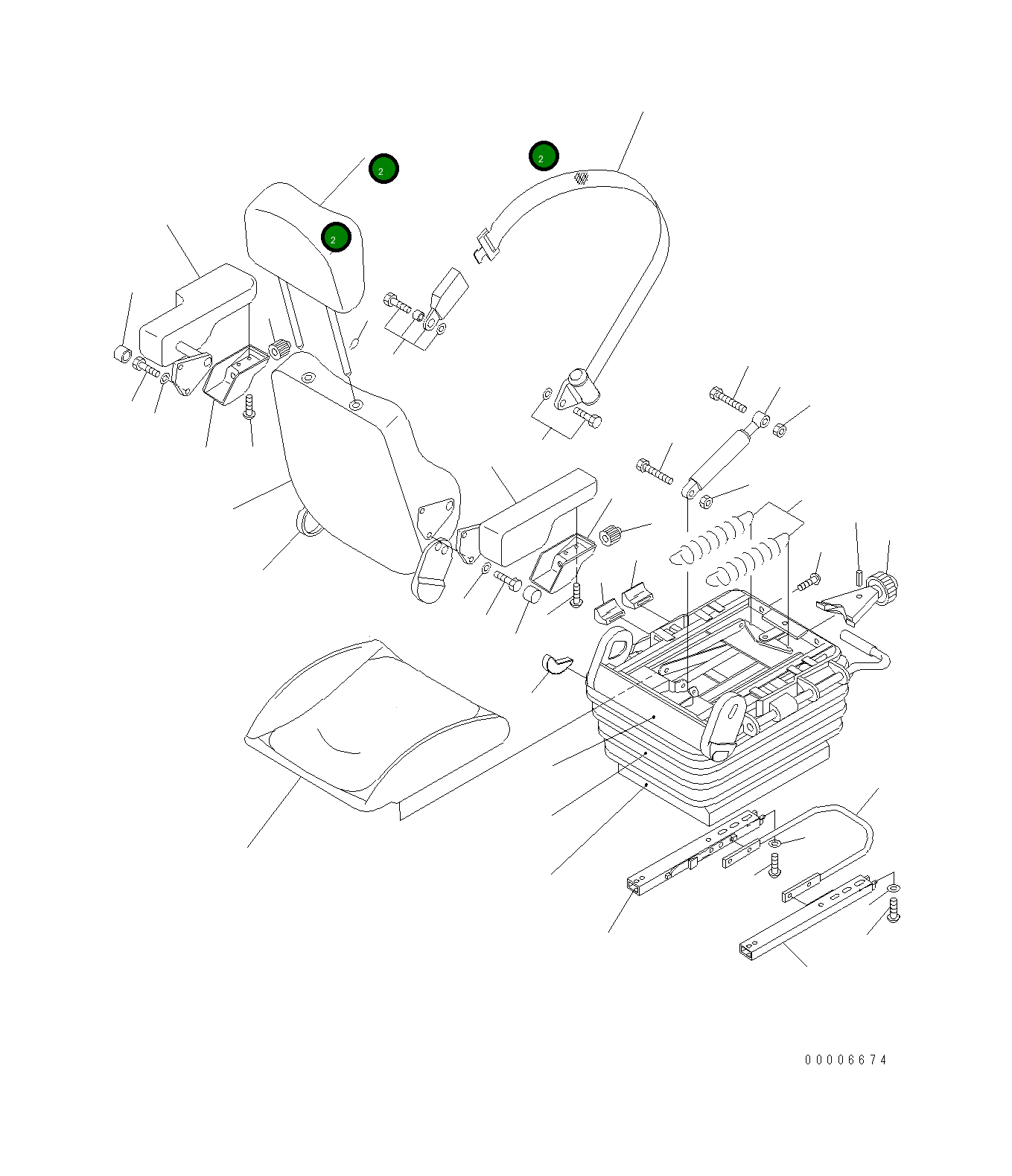 2

2

2

00006674