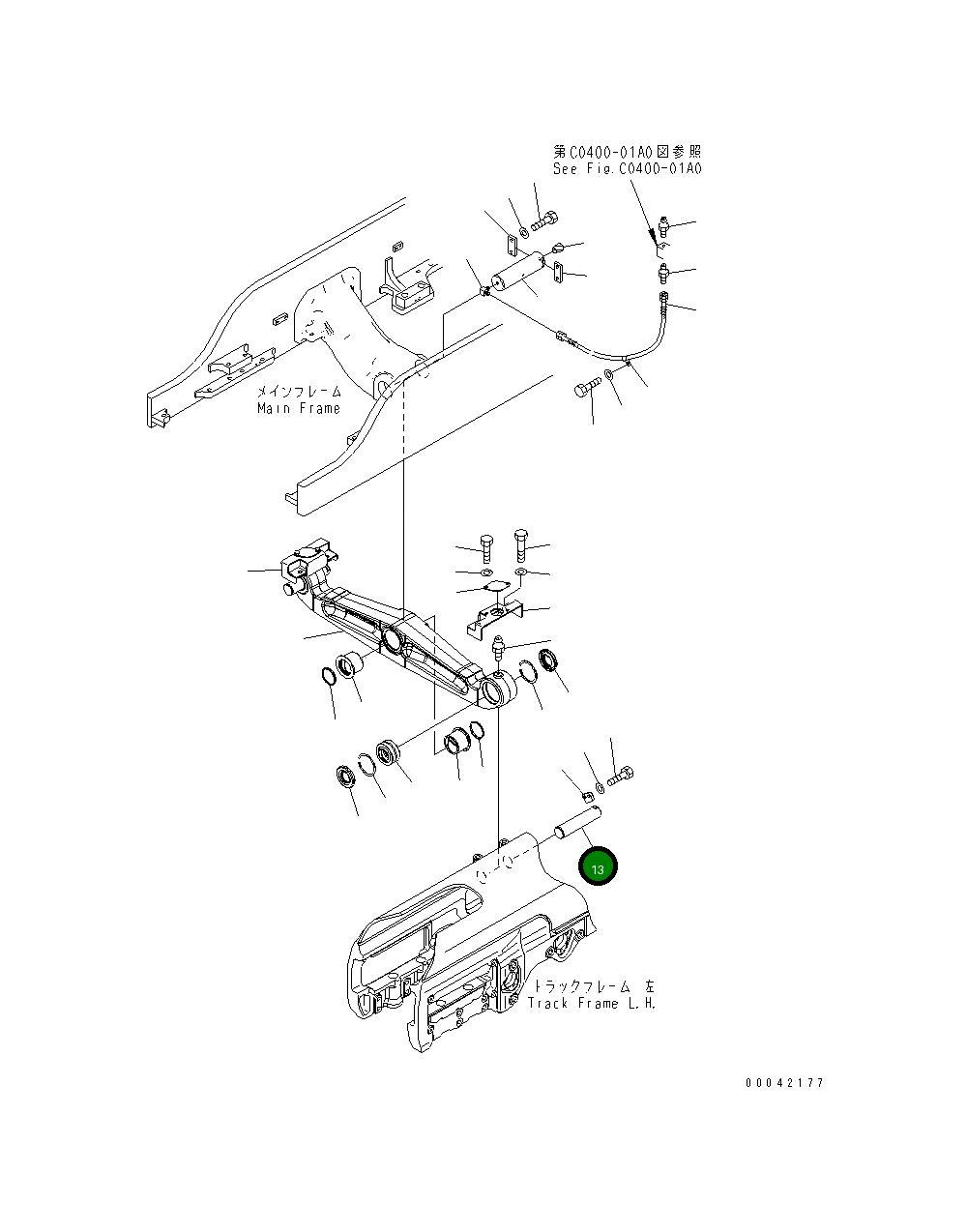 第C0400-01A0図参照
See Fig.C0400-01A0

メインフレーム
Main Frame

13

トラックフレーム 左
Track Frame L.H.

00042177