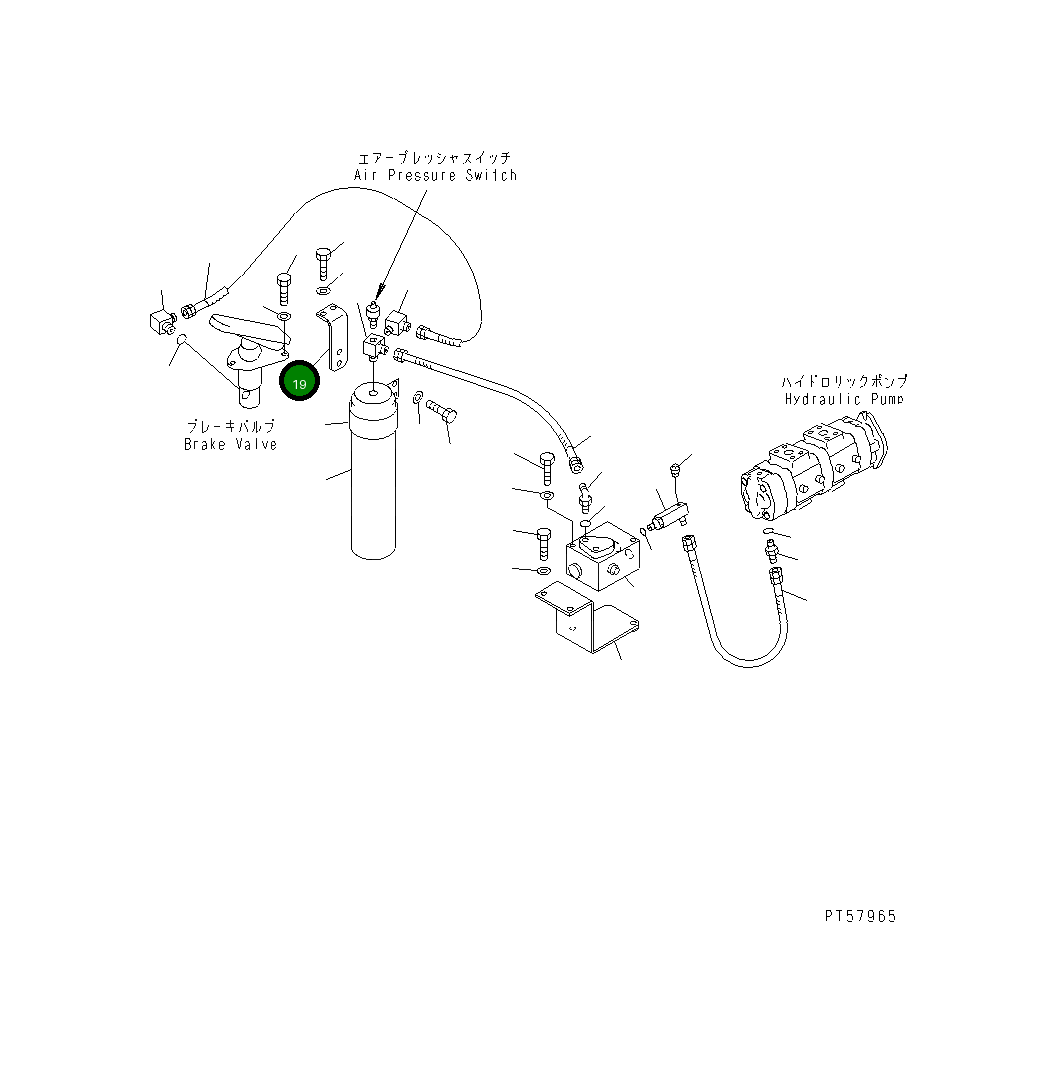 エアープレッシャスイッチ
Air Pressure Switch

19

ブレーキバルブ
Brake Valve

ハイドロリックポンプ
Hydraulic Pump

PT57965