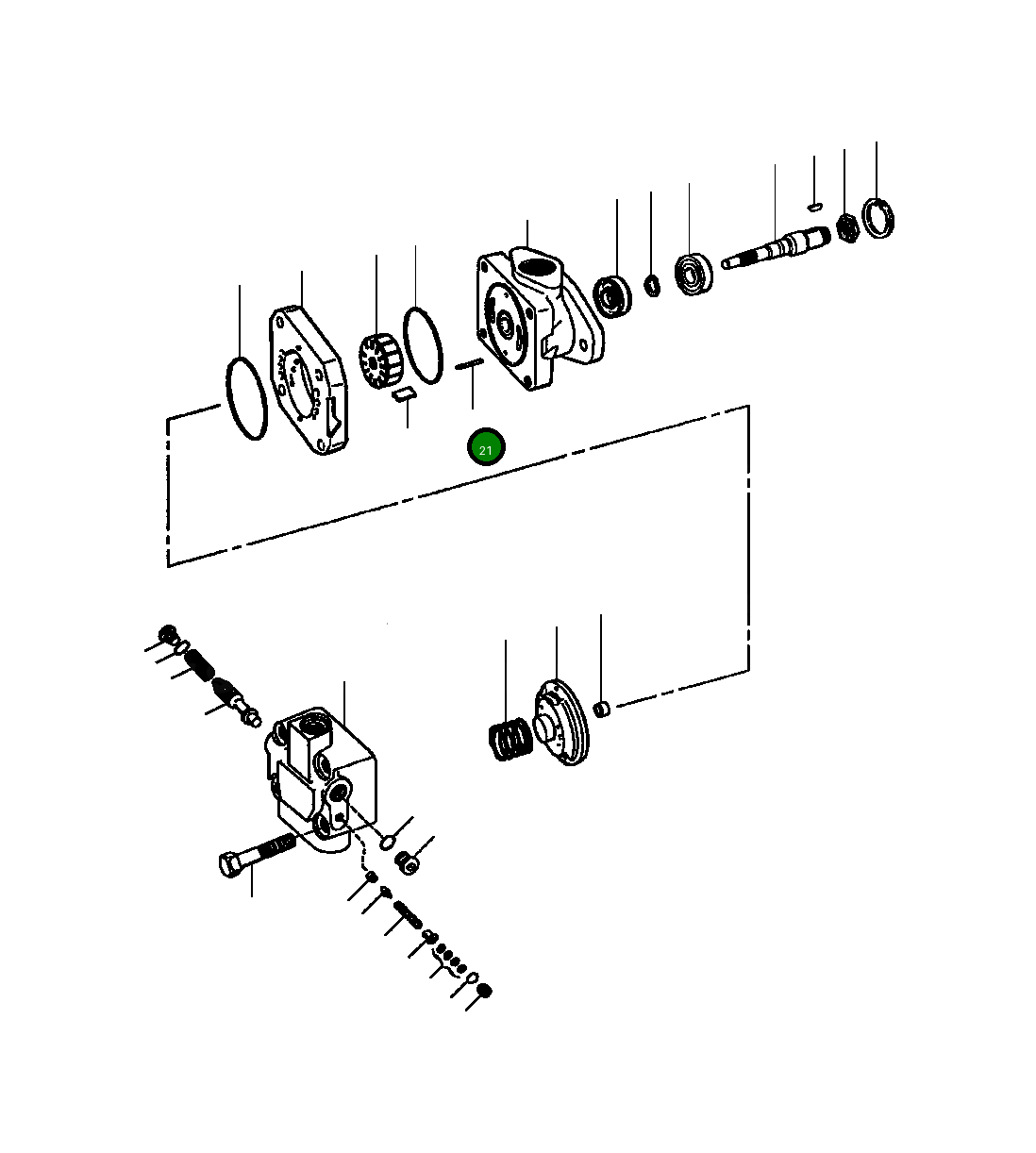 21