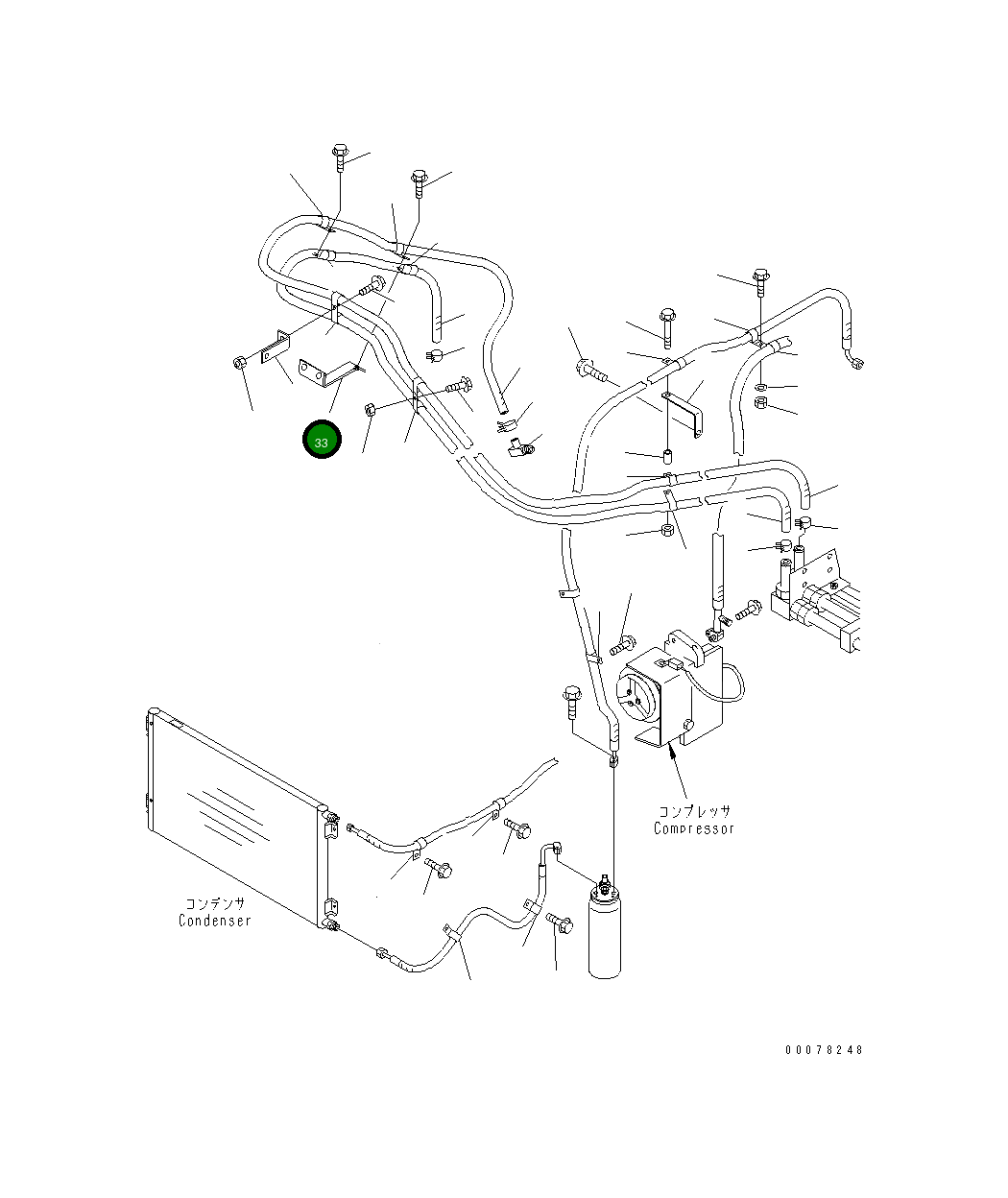 33

コンプレッサ
Compressor

コンデンサ
Condenser

00078248