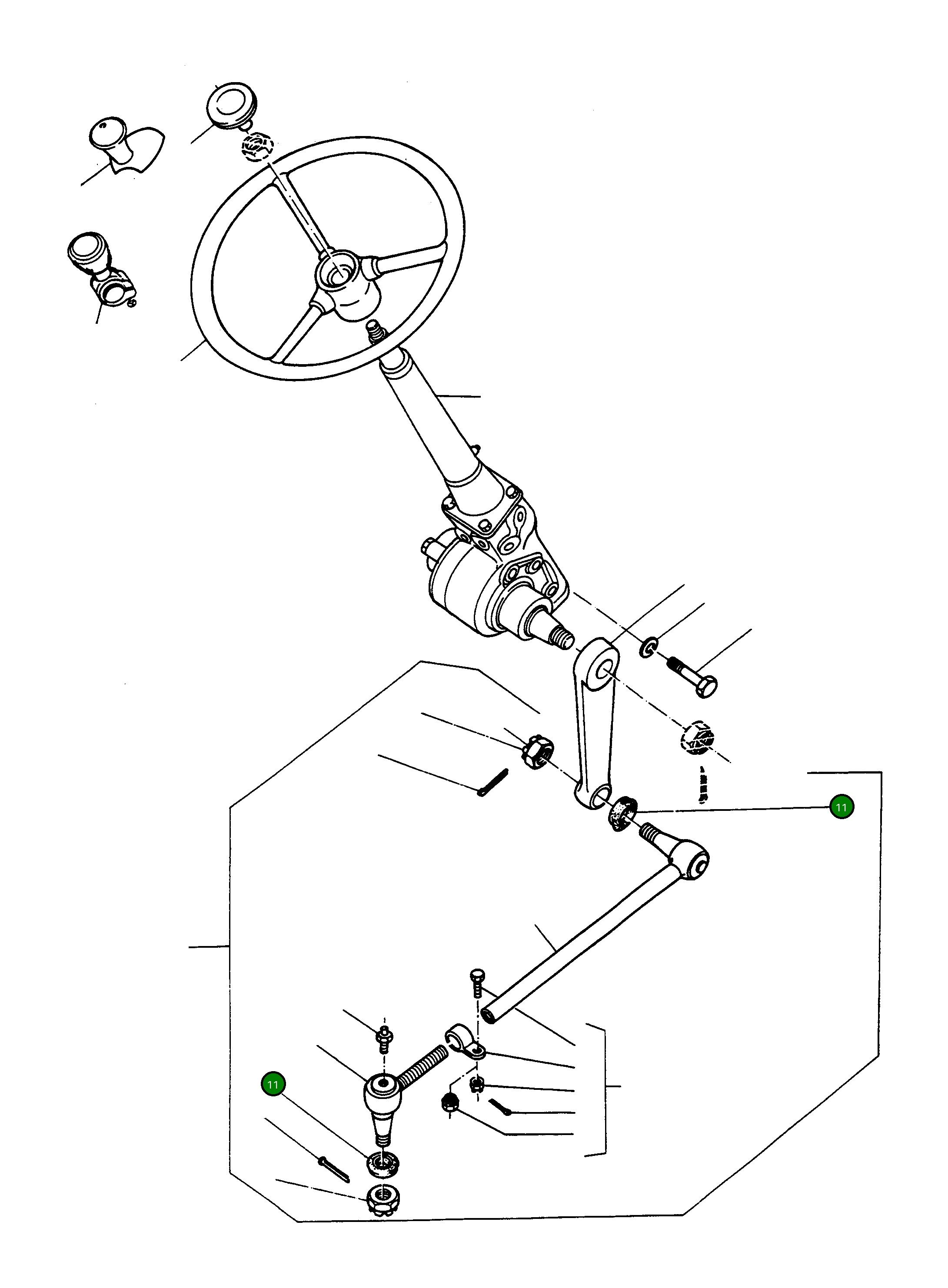 11

11