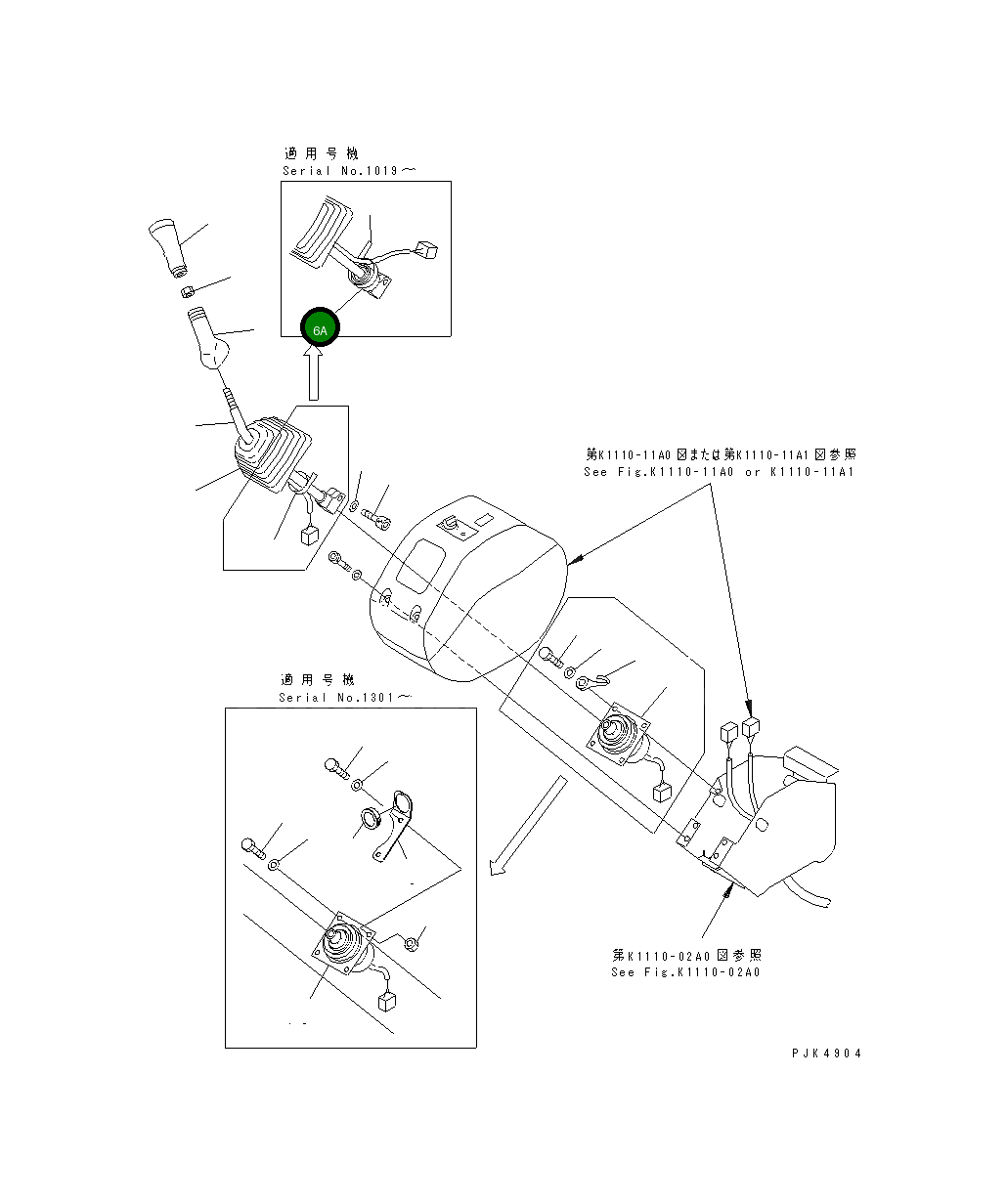 適用号機
Serial No.1019～

6A

第K1110-11A0図または第K1110-11A1図参照
See Fig.K1110-11A0 or K1110-11A1

適用号機
Serial No.1301～

第K1110-02A0図参照
See Fig.K1110-02A0

PJK4904