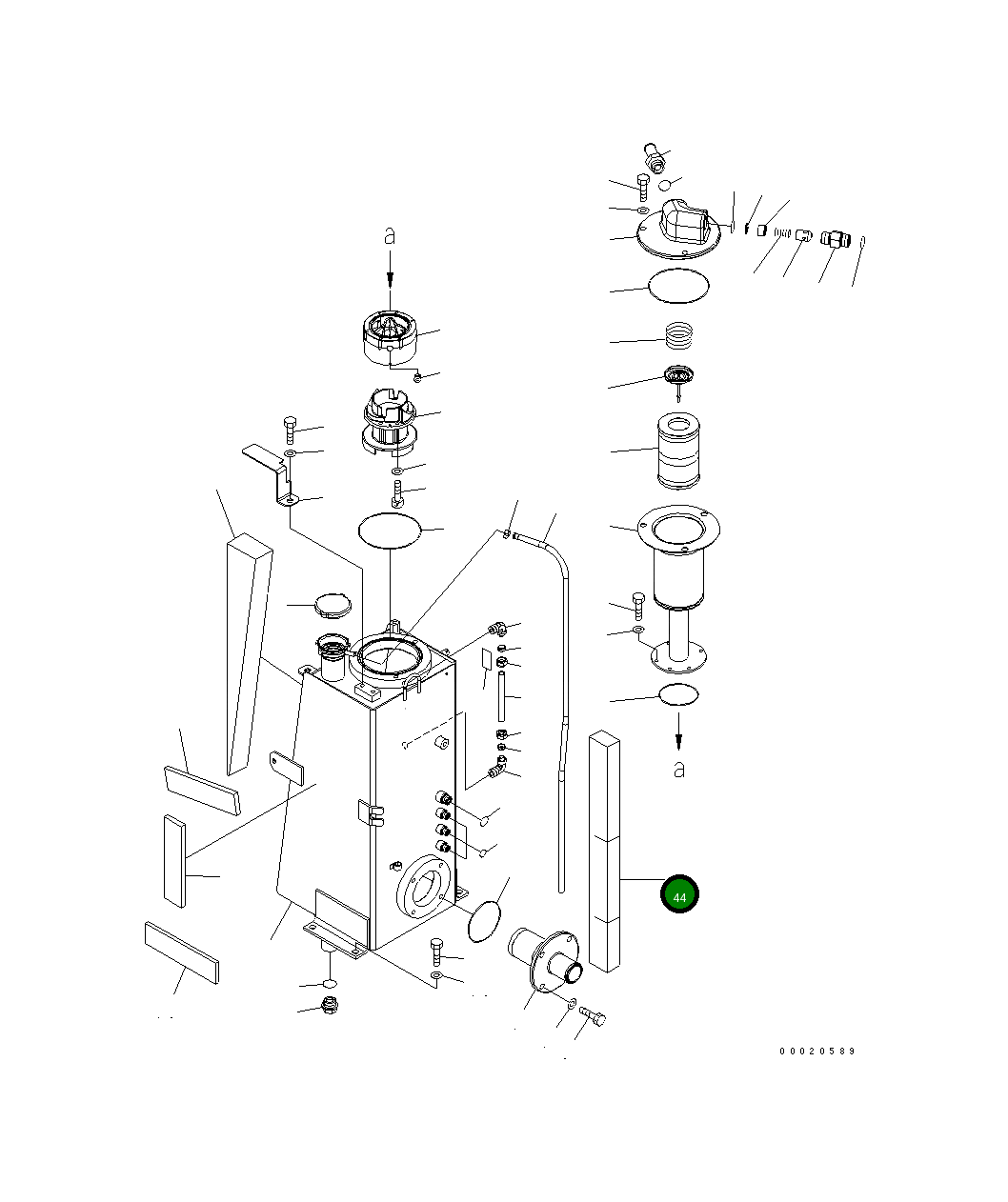 a

a

44

00020589