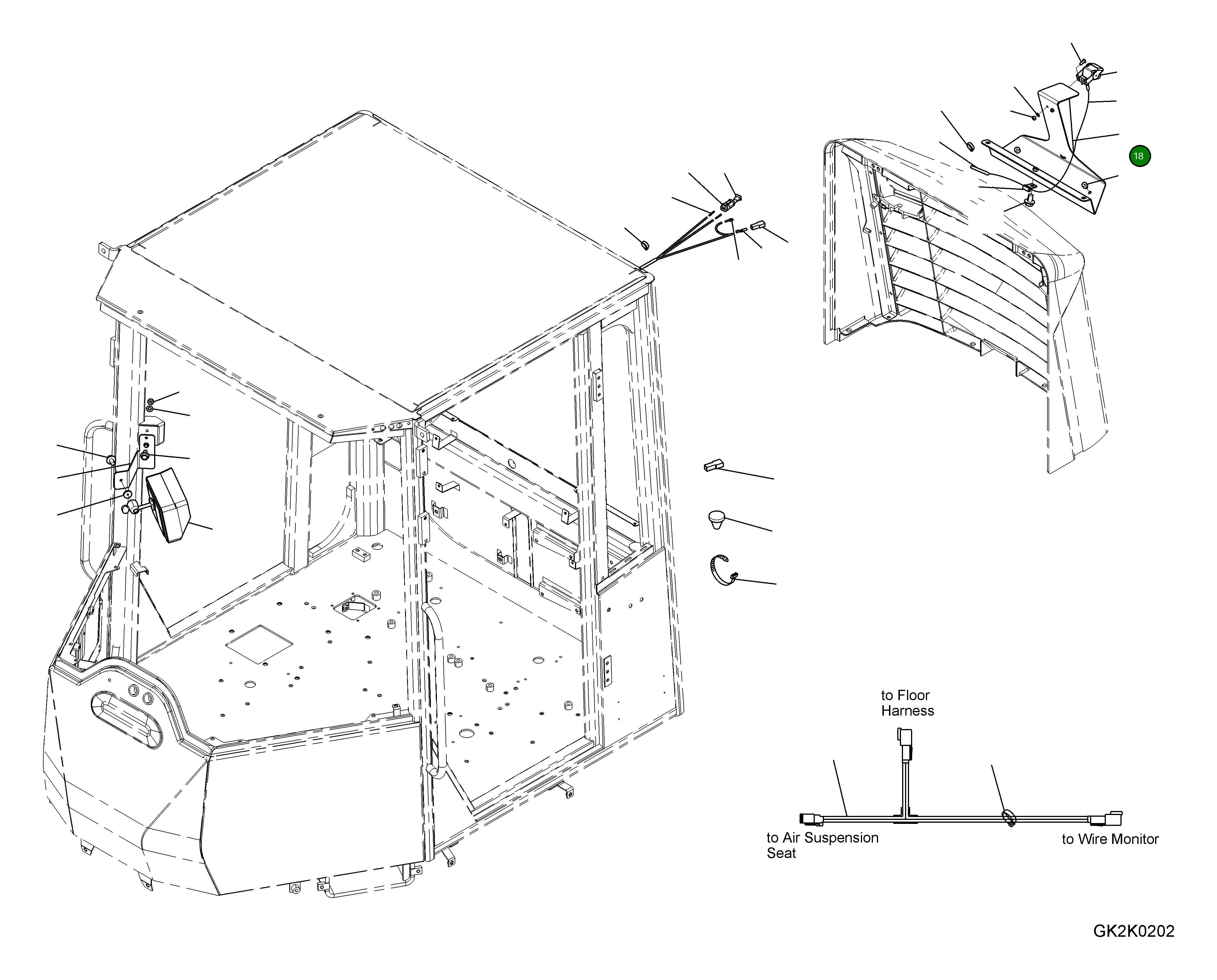 18

to Floor Harness

to Air Suspension Seat

to Wire Monitor

GK2K0202