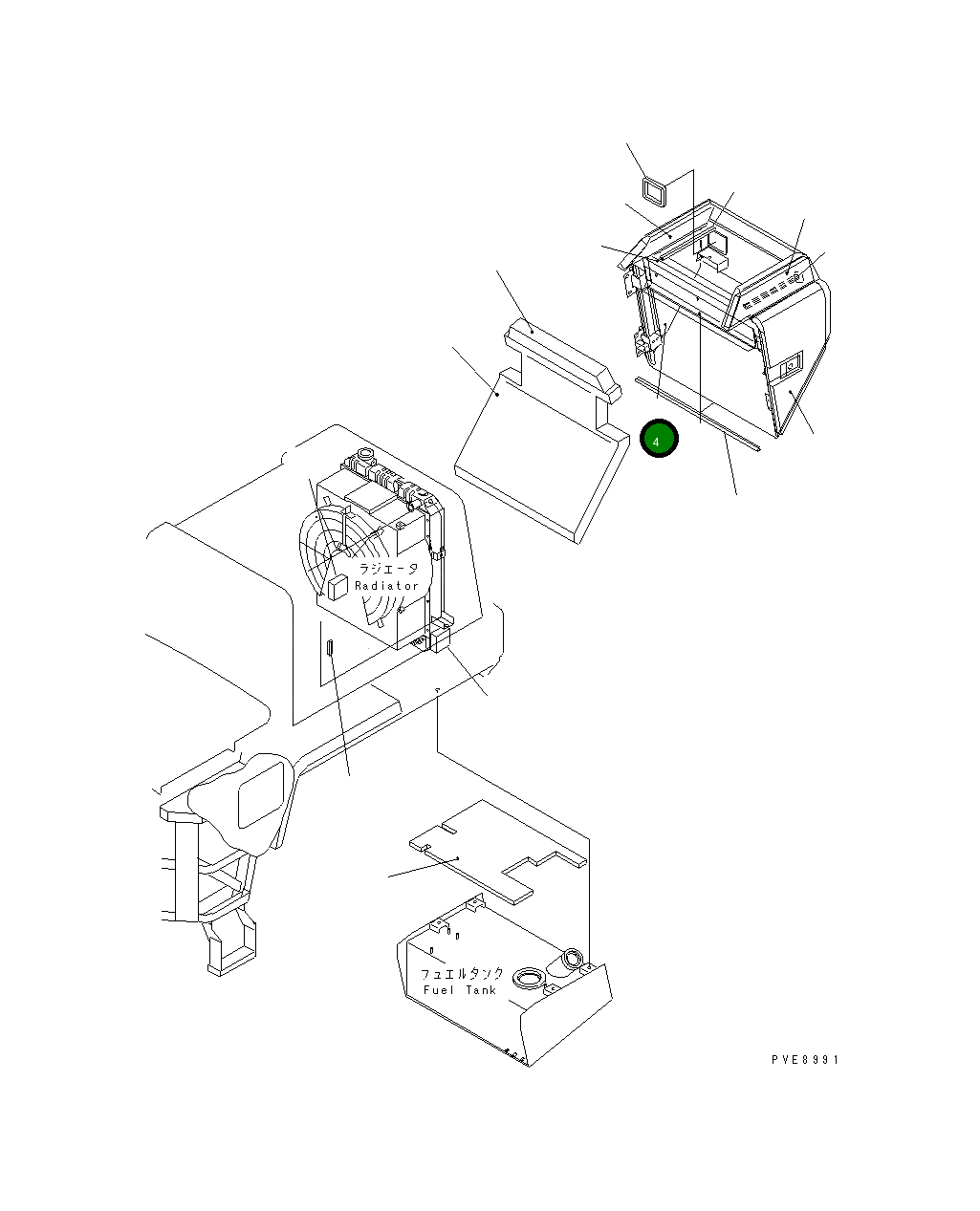 4

ラジエータ
Radiator

フュエルタンク
Fuel Tank

PVE8991