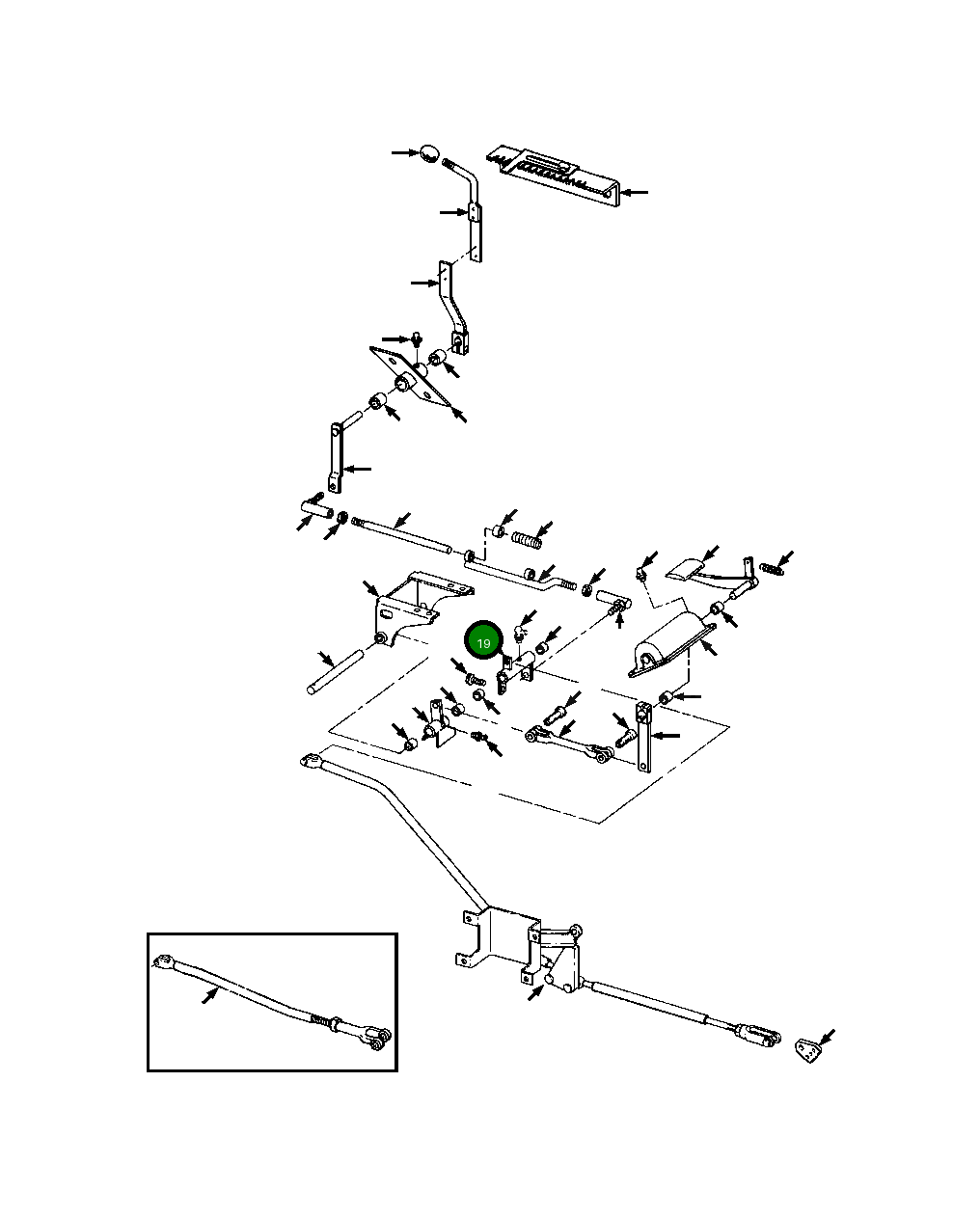 19