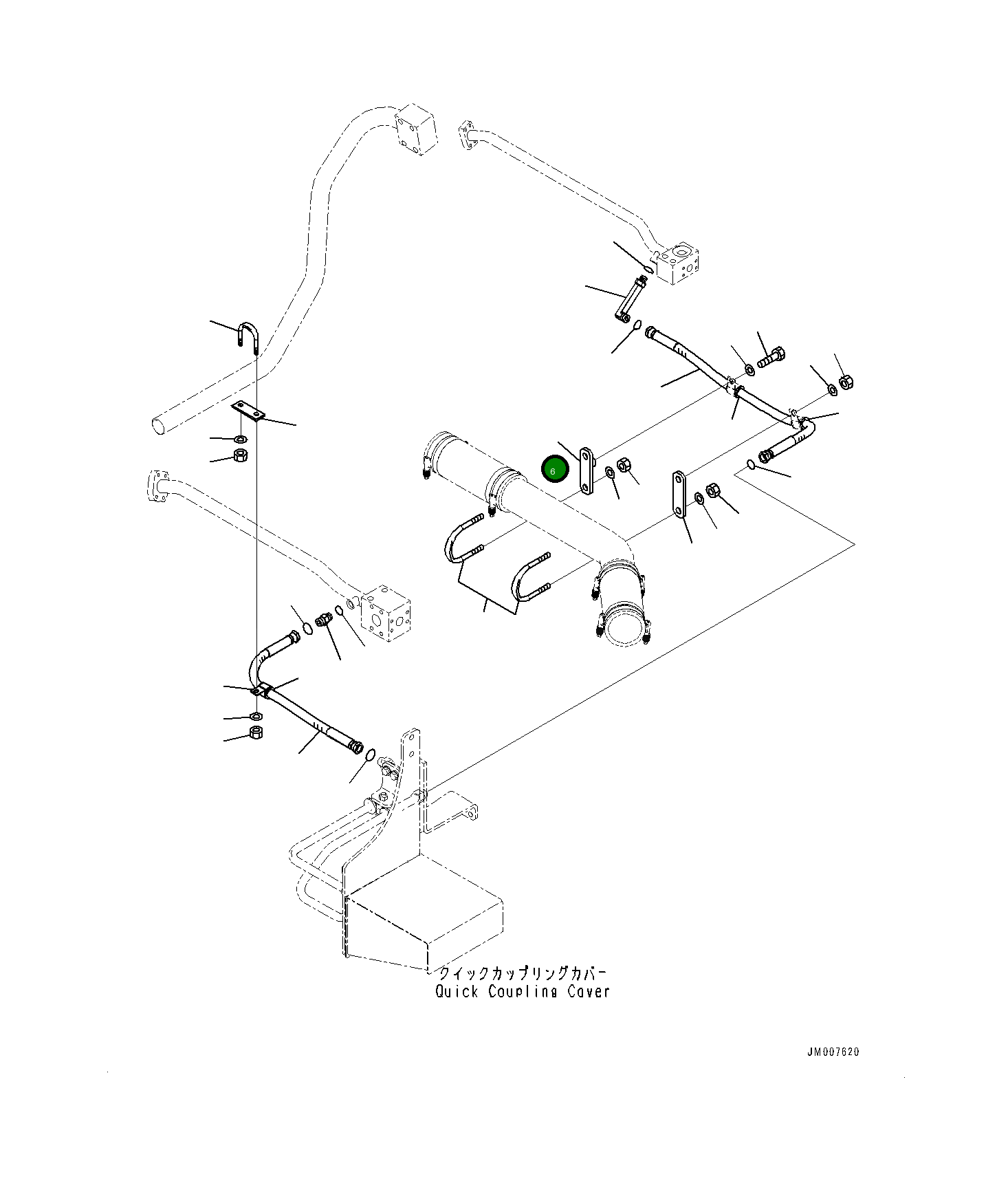 6

クイックカップリングカバー
Quick Coupling Cover

JM007620