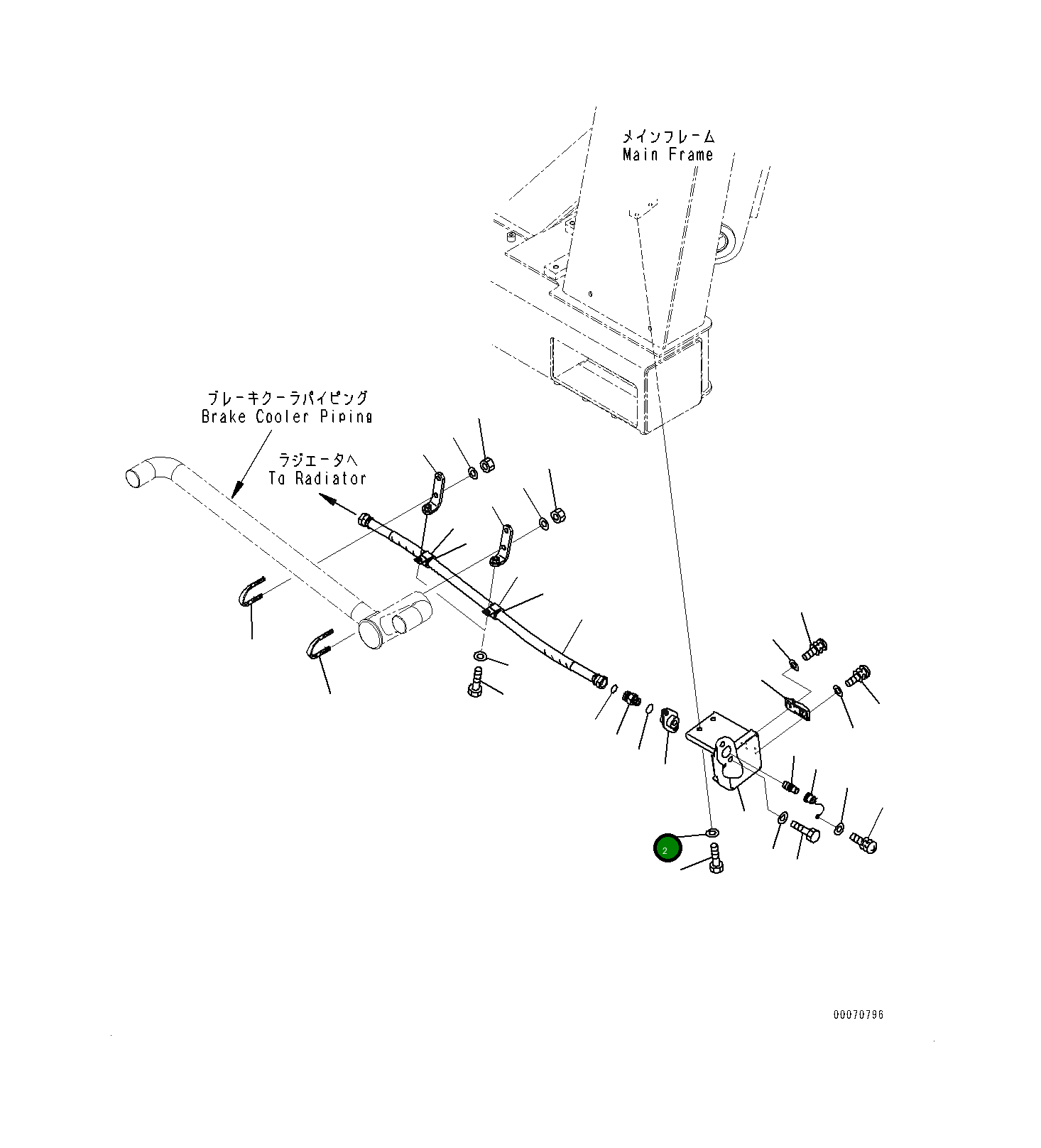 メインフレーム
Main Frame

ブレーキクーラパイピング
Brake Cooler Piping

ラジエータへ
To Radiator

2

00070796