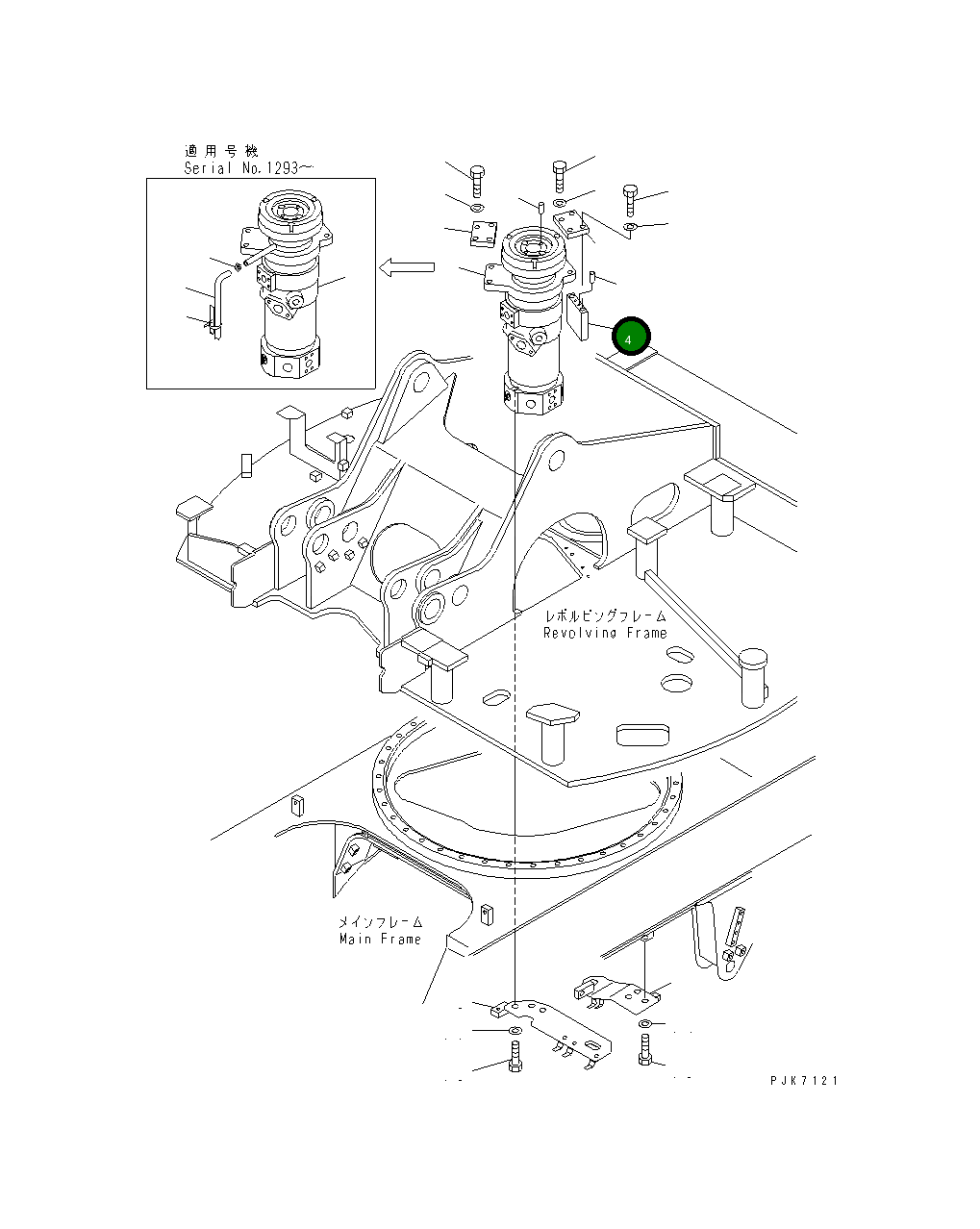 適用号機
Serial No.1293~

4

レボルビングフレーム
Revolving Frame

メインフレーム
Main Frame

PJK7121