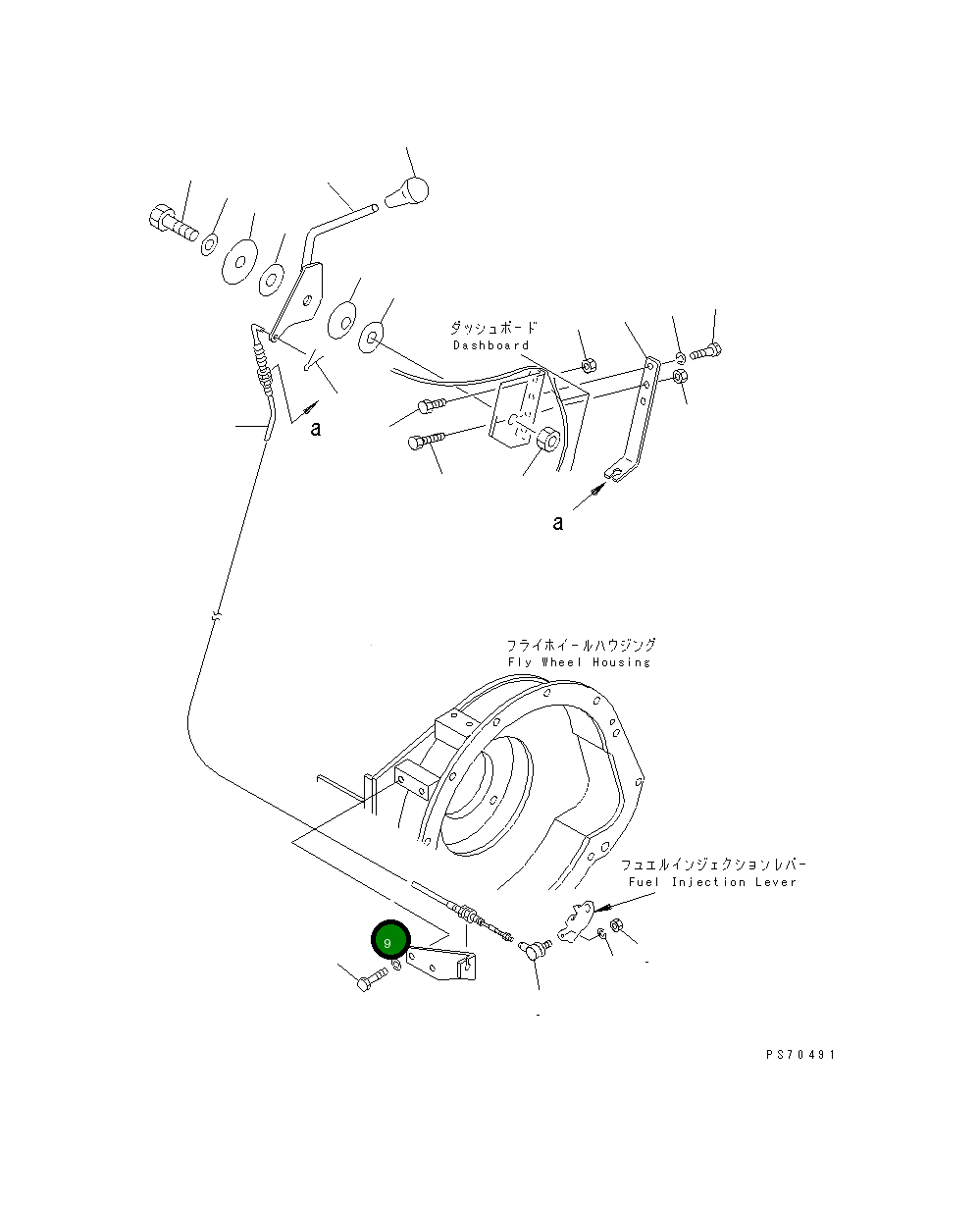 ダッシュボード
Dashboard

a

a

フライホイールハウジング
Fly Wheel Housing

フュエルインジェクションレバー
Fuel Injection Lever

9

PS70491