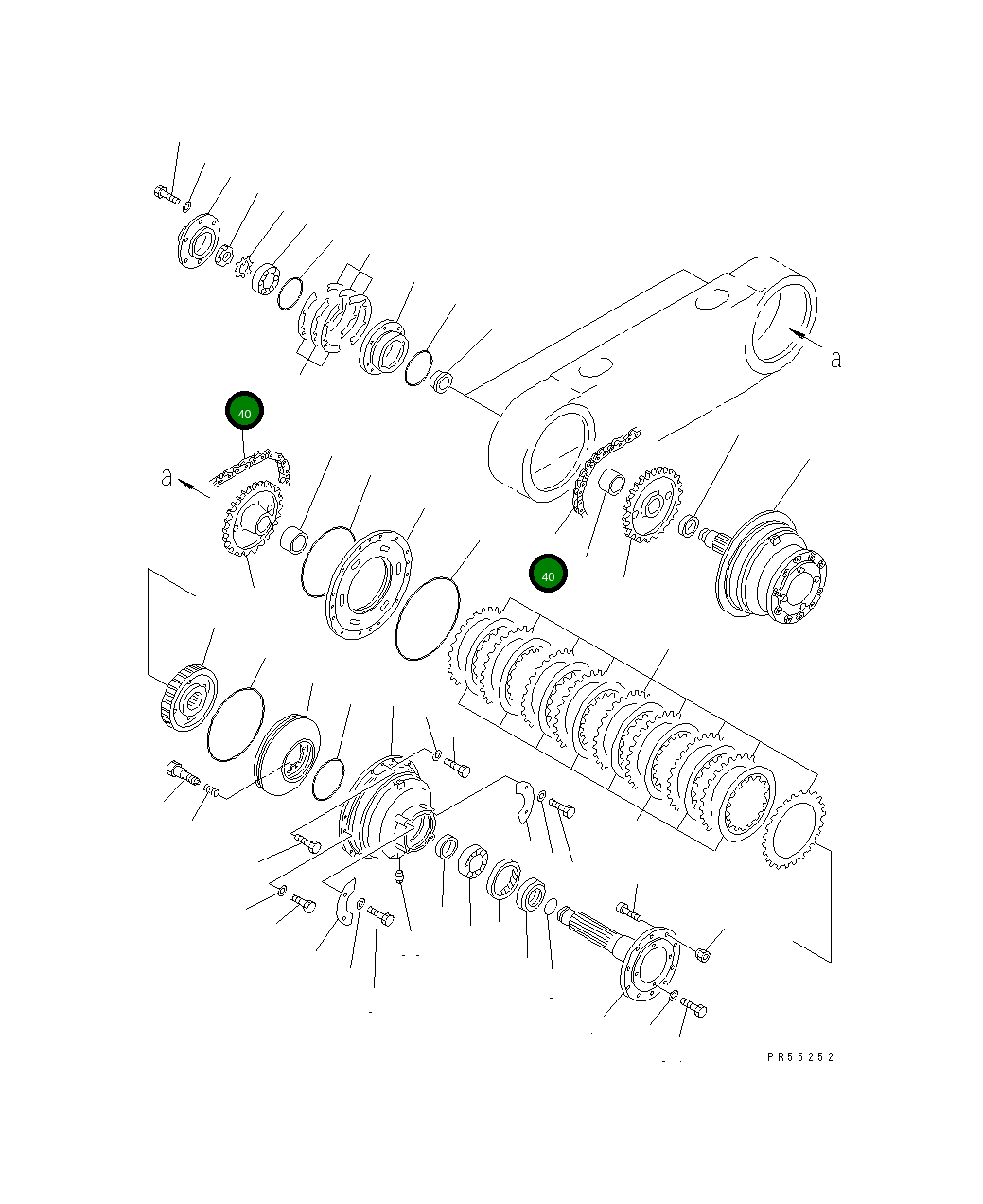 a

40

a

40

PR55252