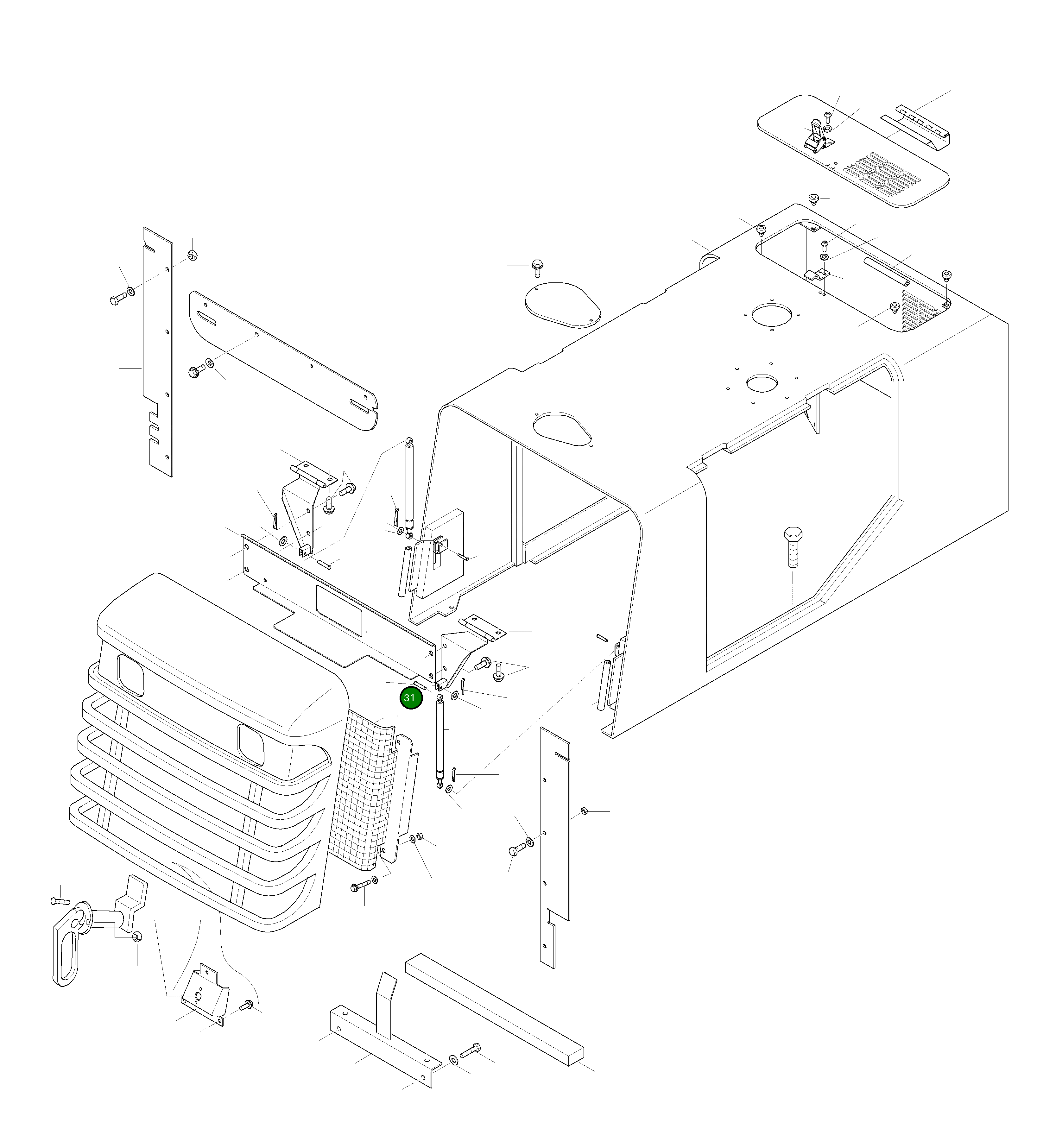 31