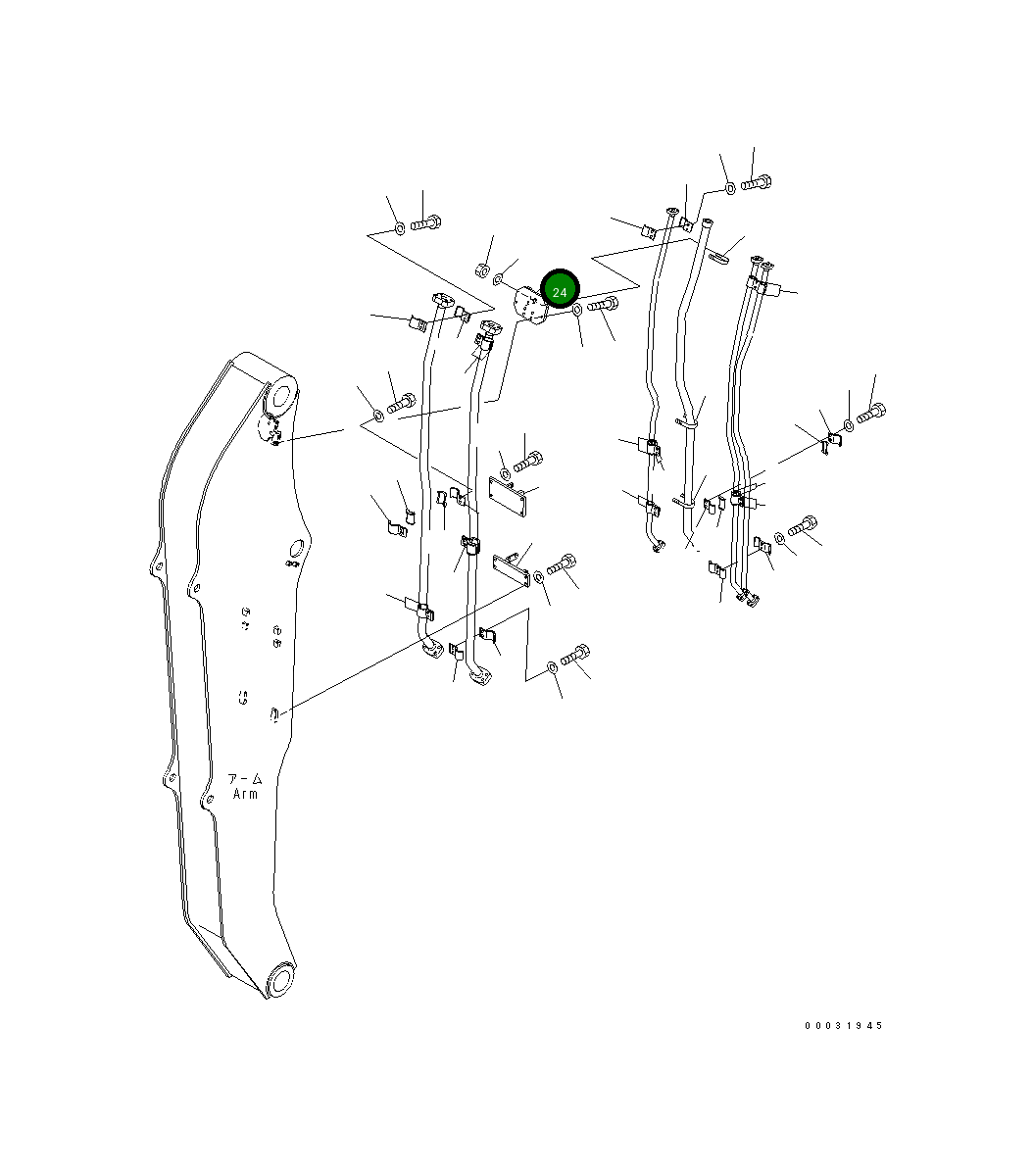 24

アーム
Arm

00031945