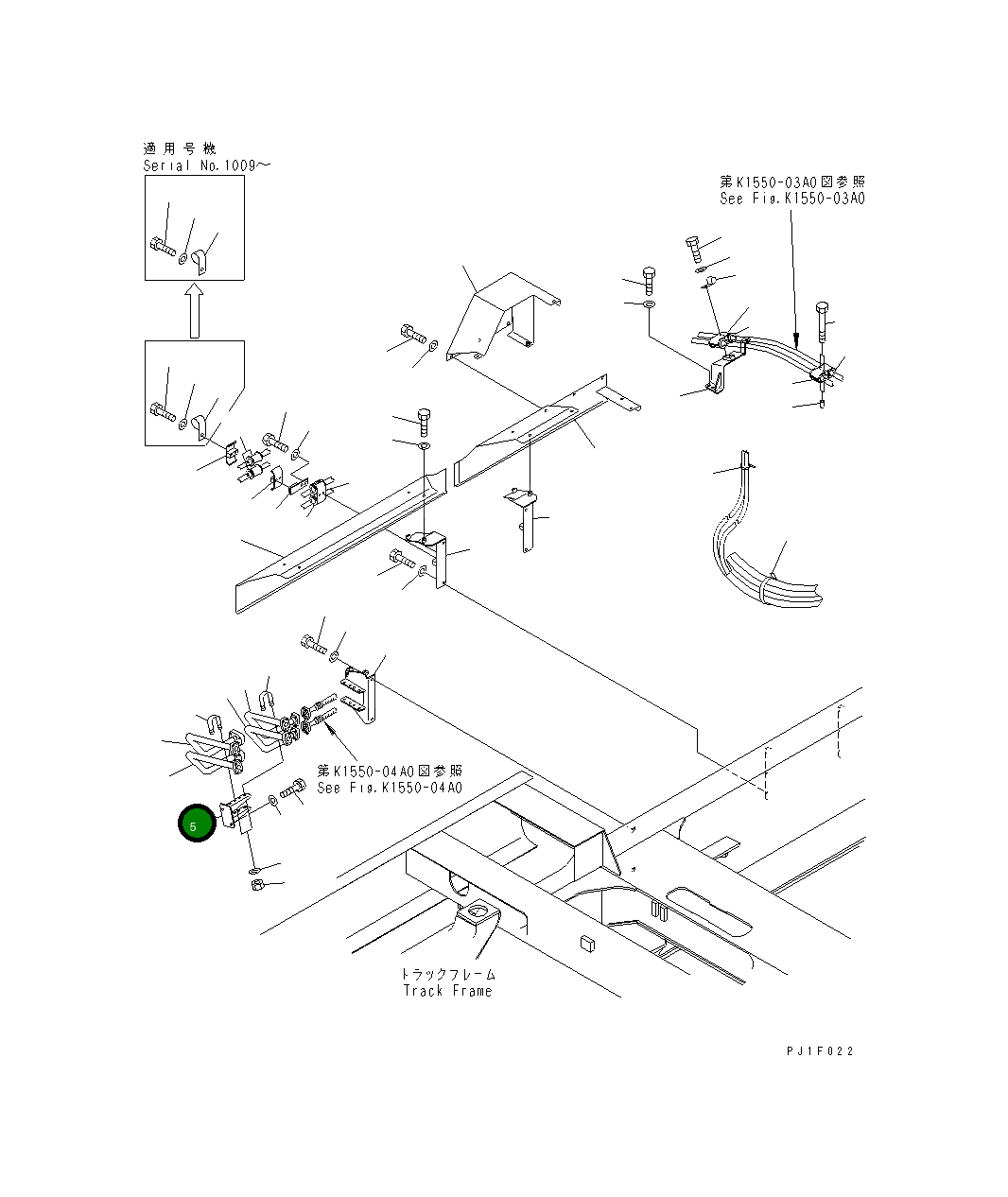 適用号機
Serial No.1009～

第K1550-03A0図参照
See Fig.K1550-03A0

第K1550-04A0図参照
See Fig.K1550-04A0

5

トラックフレーム
Track Frame

PJ1F022